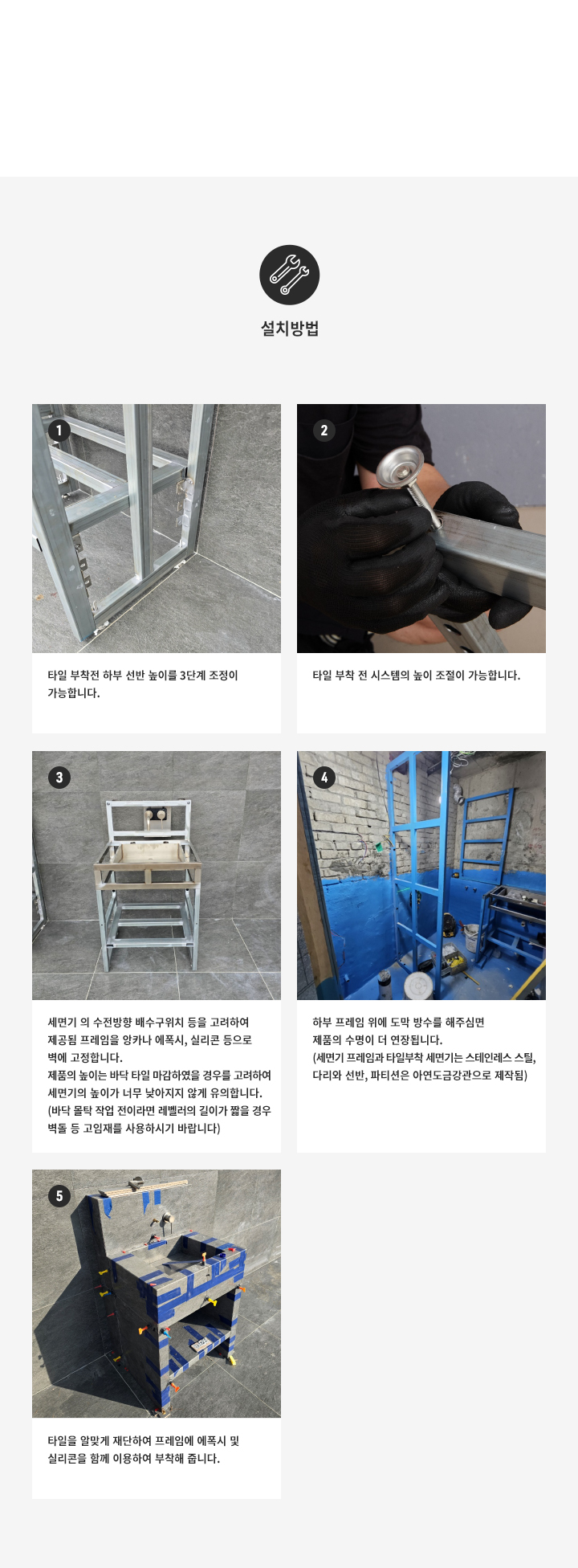 설치방법

1

타일 부착전 하부 선반 높이를 3단계 조정이 가능합니다.

2

타일 부착 전 시스템의 높이 조절이 가능합니다.

3

세면기 의 수전방향 배수구위치 등을 고려하여 제공됨 프레임을 앙카나 에폭시, 실리콘 등으로 벽에 고정합니다.
제품의 높이는 바닥 타일 마감하였을 경우를 고려하여 세면기의 높이가 너무 낮아지지 않게 유의합니다.
(바닥 몰탁 작업 전이라면 레벨러의 길이가 짧을 경우 벽돌 등 고임재를 사용하시기 바랍니다)

4

하부 프레임 위에 도막 방수를 해주심면 제품의 수명이 더 연장됩니다.
(세면기 프레임과 타일부착 세면기는 스테인레스 스틸, 다리와 선반, 파티션은 아연도금강관으로 제작됨)

5

타일을 알맞게 재단하여 프레임에 에폭시 및 실리콘을 함께 이용하여 부착해 줍니다.