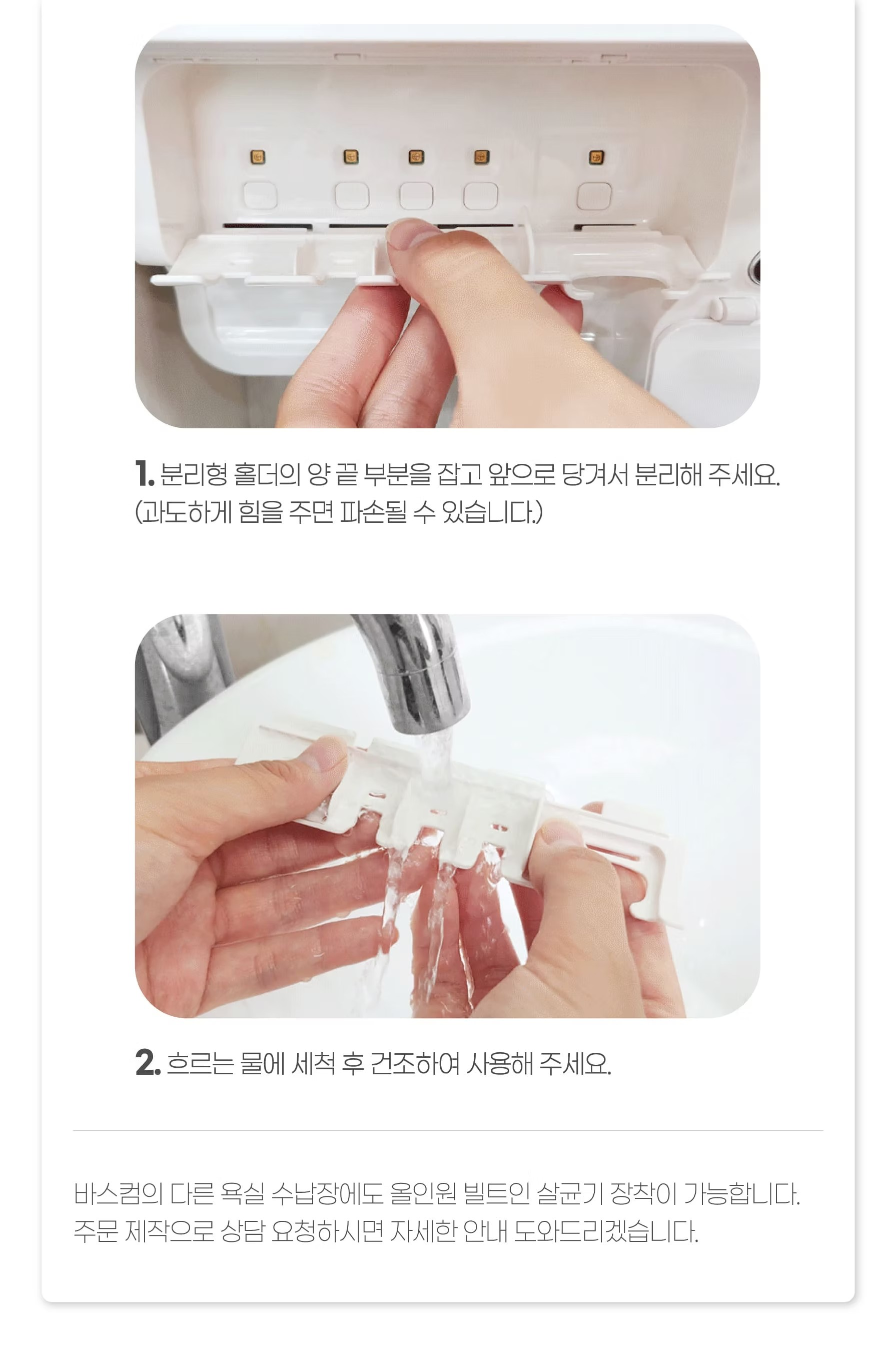 1. 분리형 홀더의 양 끝 부분을 잡고 앞으로 당겨서 분리해 주세요.
(과도하게 힘을 주면 파손될 수 있습니다.)

2. 흐르는 물에 세척 후 건조하여 사용해 주세요.

바스컴의 다른 욕실 수납장에도 올인원 빌트인 살균기 장착이 가능합니다.
주문 제작으로 상담 요청하시면 자세한 안내 도와드리겠습니다.