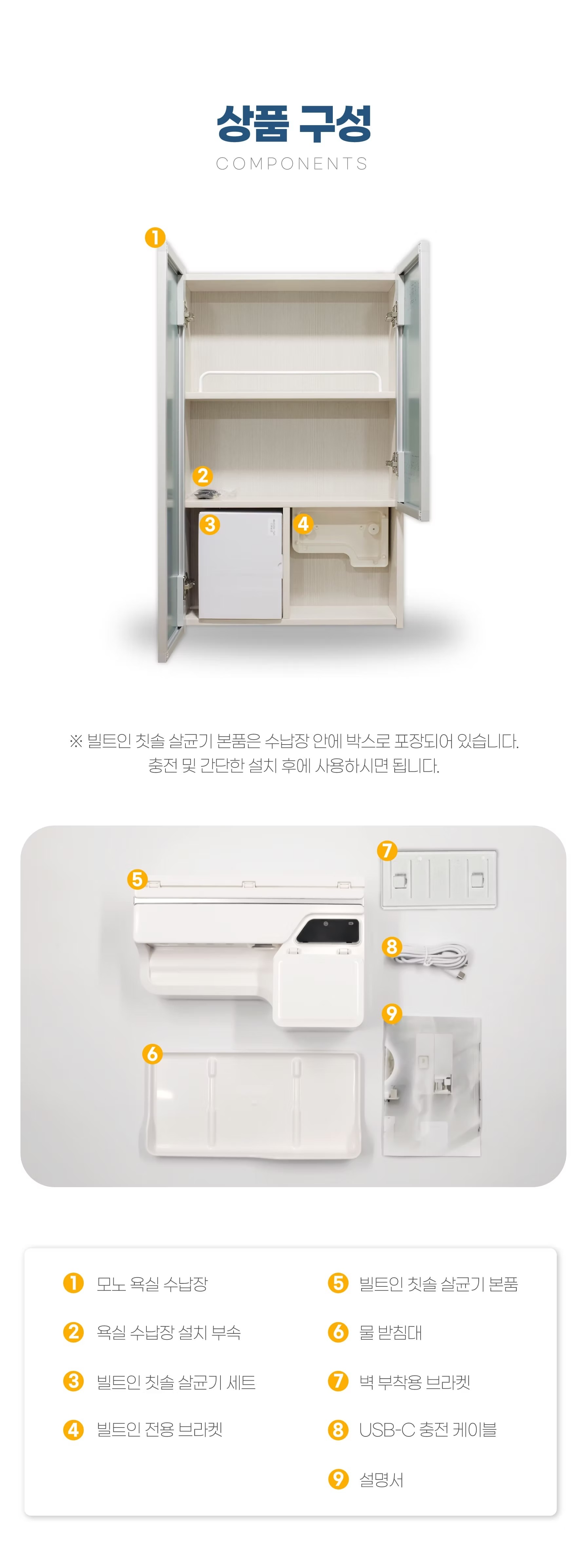 상품 구성
COMPONENTS

1

2

3

4

※ 빌트인 칫솔 살균기 본품은 수납장 안에 박스로 포장되어 있습니다.
충전 및 간단한 설치 후에 사용하시면 됩니다.

5

6

7

8

9

1 모노 욕실 수납장

2 욕실 수납장 설치 부속

3 빌트인 칫솔 살균기 세트

4 빌트인 전용 브라켓

5 빌트인 칫솔 살균기 본품

6 물 받침대

7 벽 부착용 브라켓

8 USB-C 충전 케이블

9 설명서