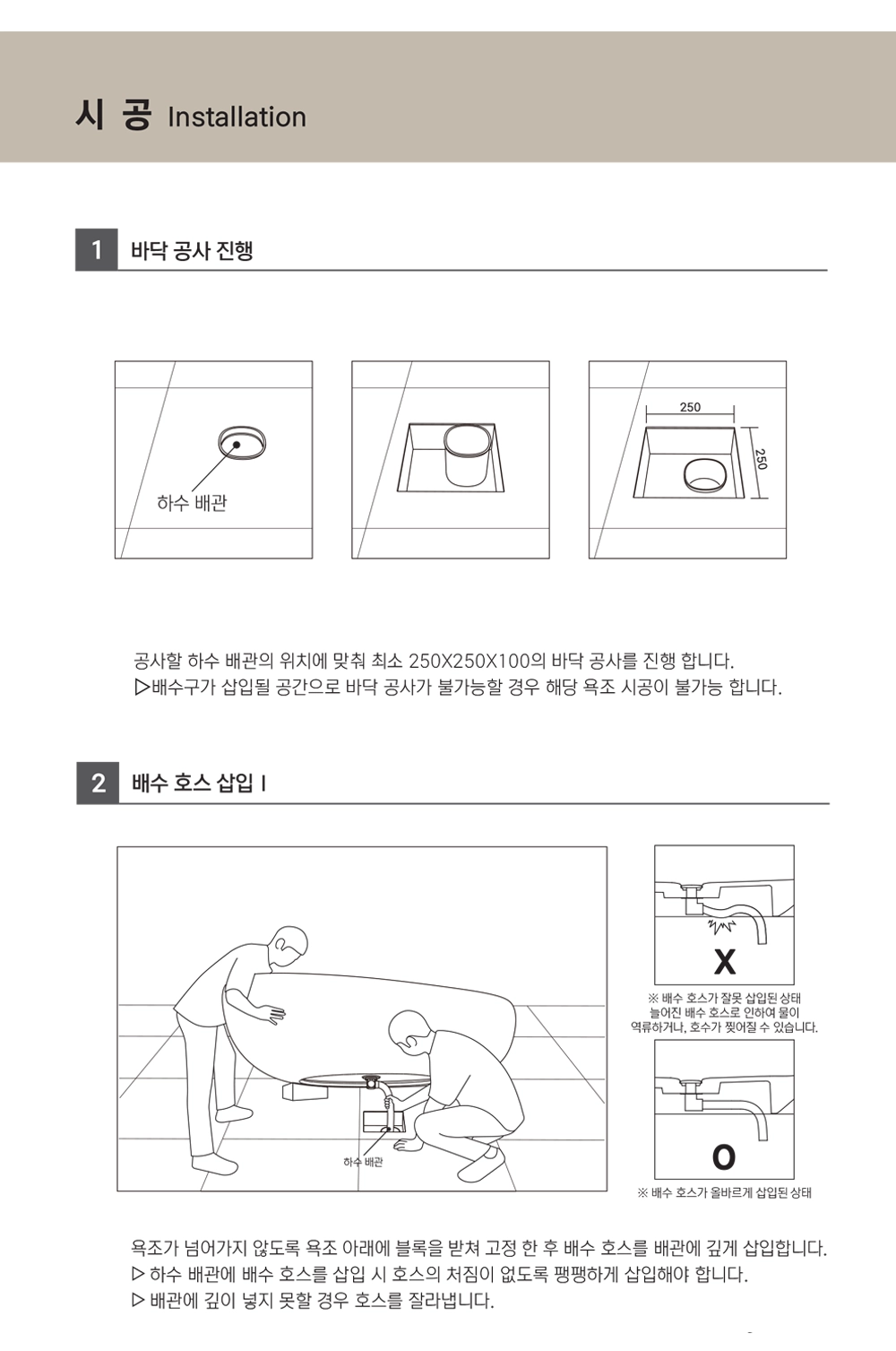 시 공 Installation

1 바닥 공사 진행

하수 배관

250

250

공사할 하수 배관의 위치에 맞춰 최소 250X250X100의 바닥 공사를 진행 합니다.
▷배수구가 삽입될 공간으로 바닥 공사가 불가능할 경우 해당 욕조 시공이 불가능 합니다.

2 배수 호스 삽입 I

하수 배관

X

※ 배수 호스가 잘못 삽입된 상태
늘어진 배수 호스로 인하여 물이 역류하거나, 호수가 찢어질 수 있습니다.

O

※ 배수 호스가 올바르게 삽입된 상태

욕조가 넘어가지 않도록 욕조 아래에 블록을 받쳐 고정 한 후 배수 호스를 배관에 깊게 삽입합니다.
▷ 하수 배관에 배수 호스를 삽입 시 호스의 처짐이 없도록 팽팽하게 삽입해야 합니다.
▷ 배관에 깊이 넣지 못할 경우 호스를 잘라냅니다.