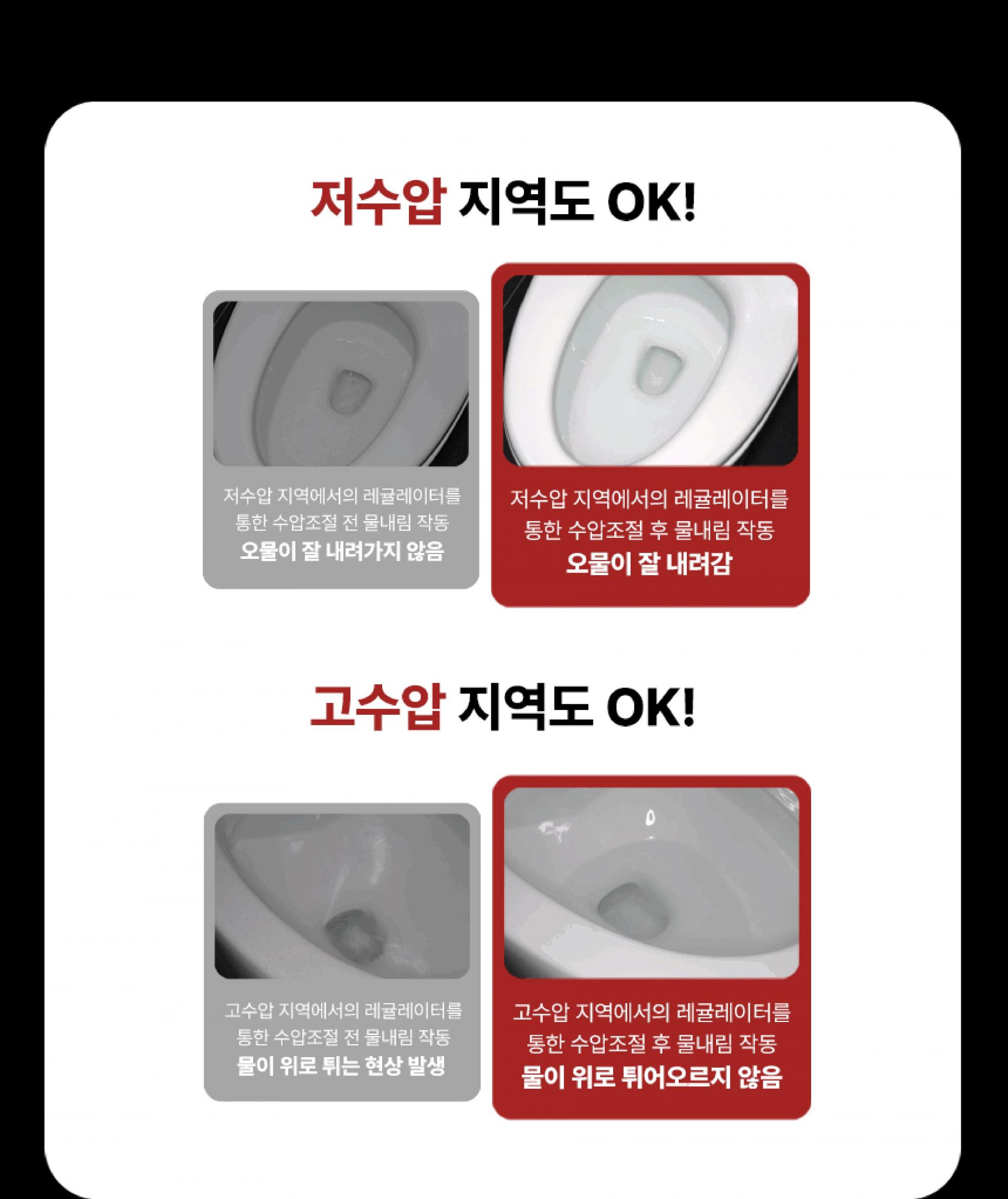 저수압 지역도 OK!

저수압 지역에서의 레귤레이터를 통한 수압조절 전 물내림 작동
오물이 잘 내려가지 않음

저수압 지역에서의 레귤레이터를 통한 수압조절 후 물내림 작동
오물이 잘 내려감

고수압 지역도 OK!

고수압 지역에서의 레귤레이터를 통한 수압조절 전 물내림 작동
물이 위로 튀는 현상 발생

고수압 지역에서의 레귤레이터를 통한 수압조절 후 물내림 작동
물이 위로 튀어오르지 않음