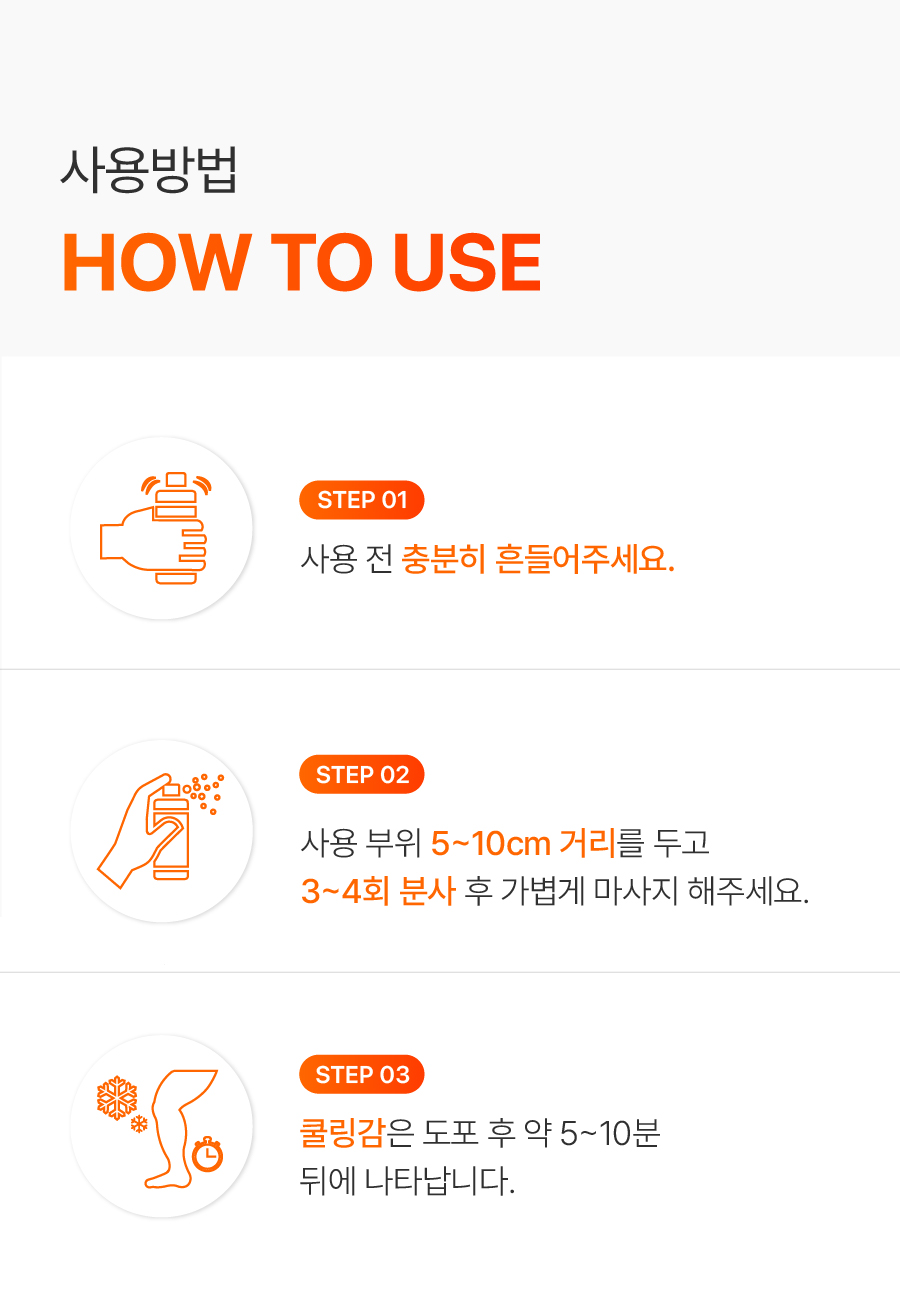 사용방법
HOW TO USE

STEP 01
사용 전 충분히 흔들어주세요.

STEP 02
사용 부위 5~10cm 거리를 두고
3~4회 분사 후 가볍게 마사지 해주세요.

STEP 03
쿨링감은 도포 후 약 5~10분
뒤에 나타납니다.