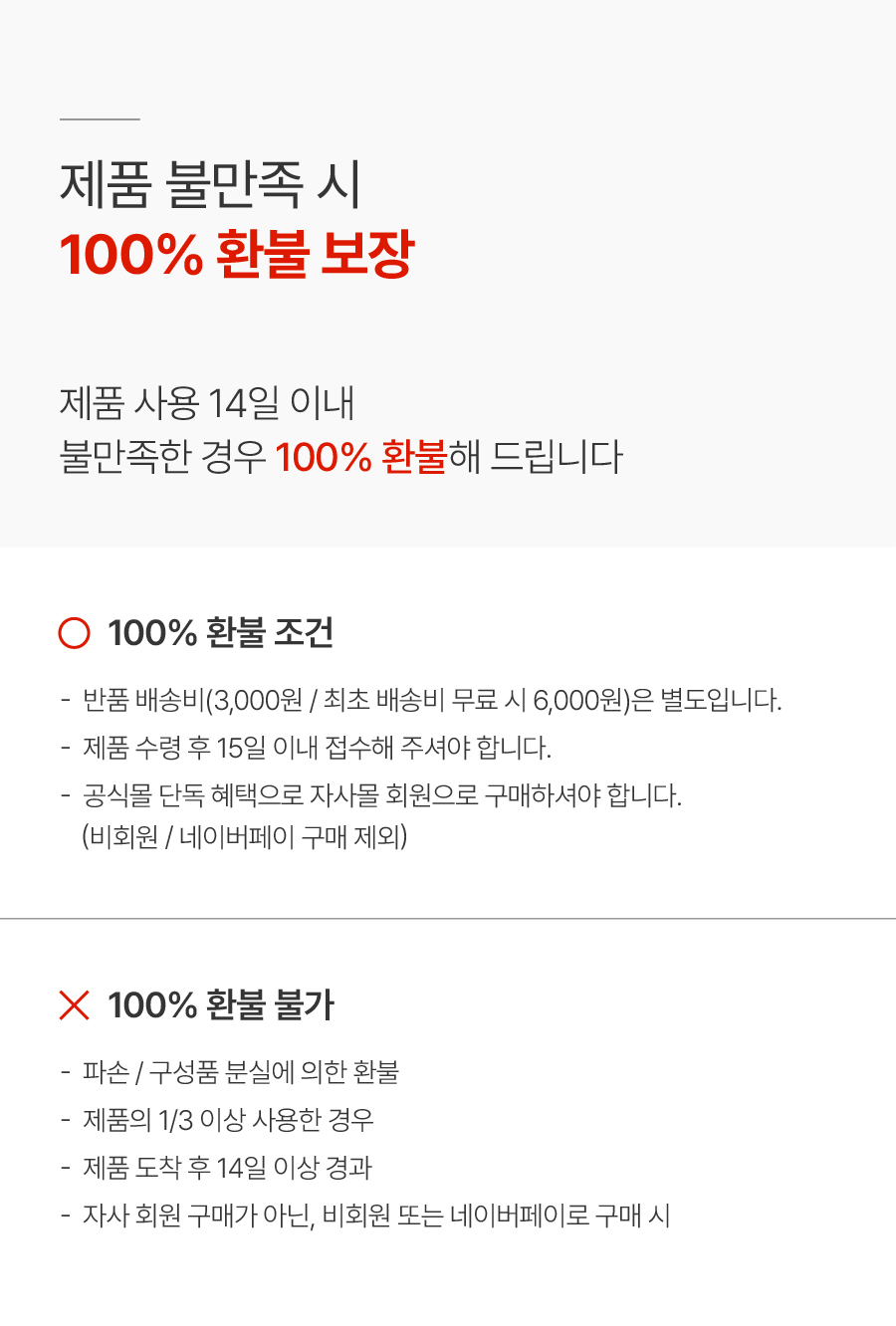 제품 불만족 시
100% 환불 보장

제품 사용 14일 이내
불만족한 경우 100% 환불해 드립니다

100% 환불 조건

- 반품 배송비(3,000원 / 최초 배송비 무료 시 6,000원)은 별도입니다.
- 제품 수령 후 15일 이내 접수해 주셔야 합니다.
- 공식몰 단독 혜택으로 자사몰 회원으로 구매하셔야 합니다.
(비회원 / 네이버페이 구매 제외)

100% 환불 불가

- 파손 / 구성품 분실에 의한 환불
- 제품의 1/3 이상 사용한 경우
- 제품 도착 후 14일 이상 경과
- 자사 회원 구매가 아닌, 비회원 또는 네이버페이로 구매 시