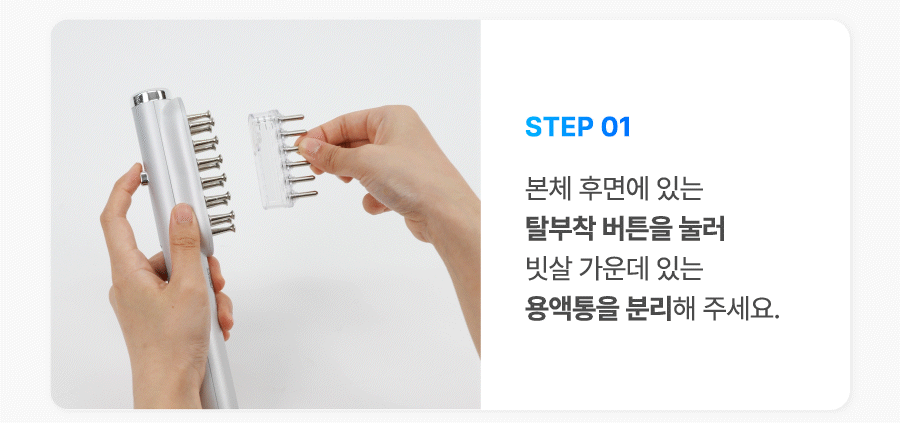 STEP 01

본체 후면에 있는
탈부착 버튼을 눌러
빗살 가운데 있는
용액통을 분리해 주세요.