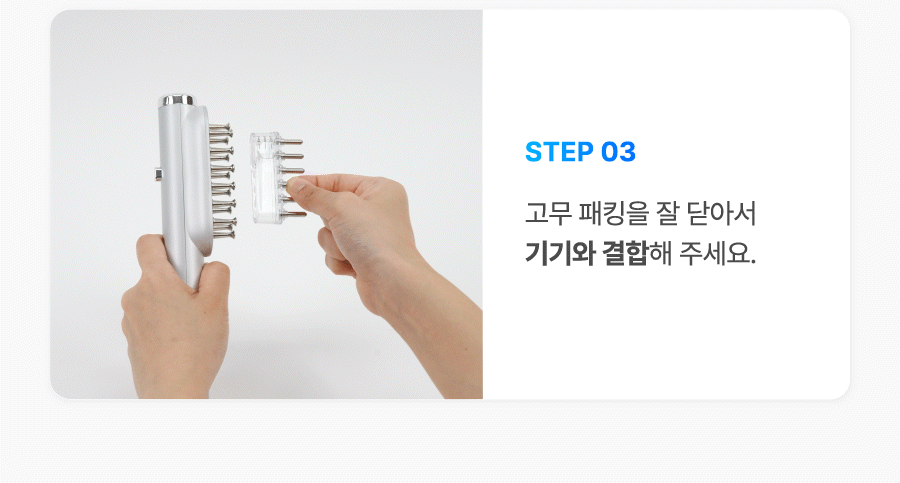 STEP 03

고무 패킹을 잘 닫아서
기기와 결합해 주세요.