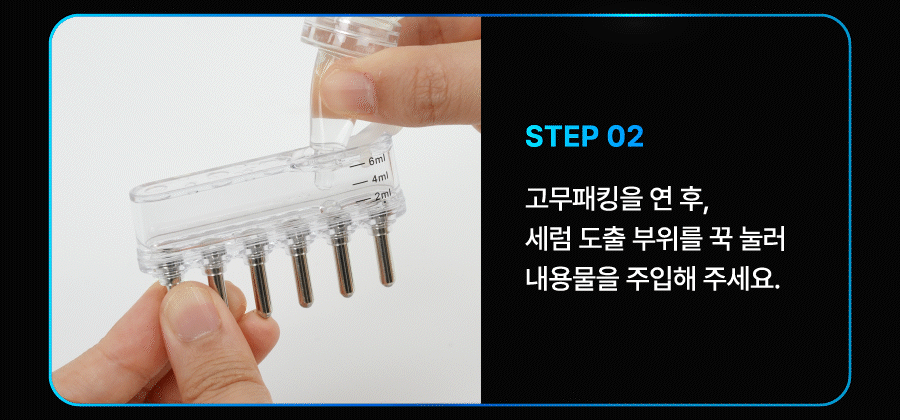 6ml
4ml
2ml

STEP 02

고무패킹을 연 후,
세럼 도출 부위를 꾹 눌러
내용물을 주입해 주세요.