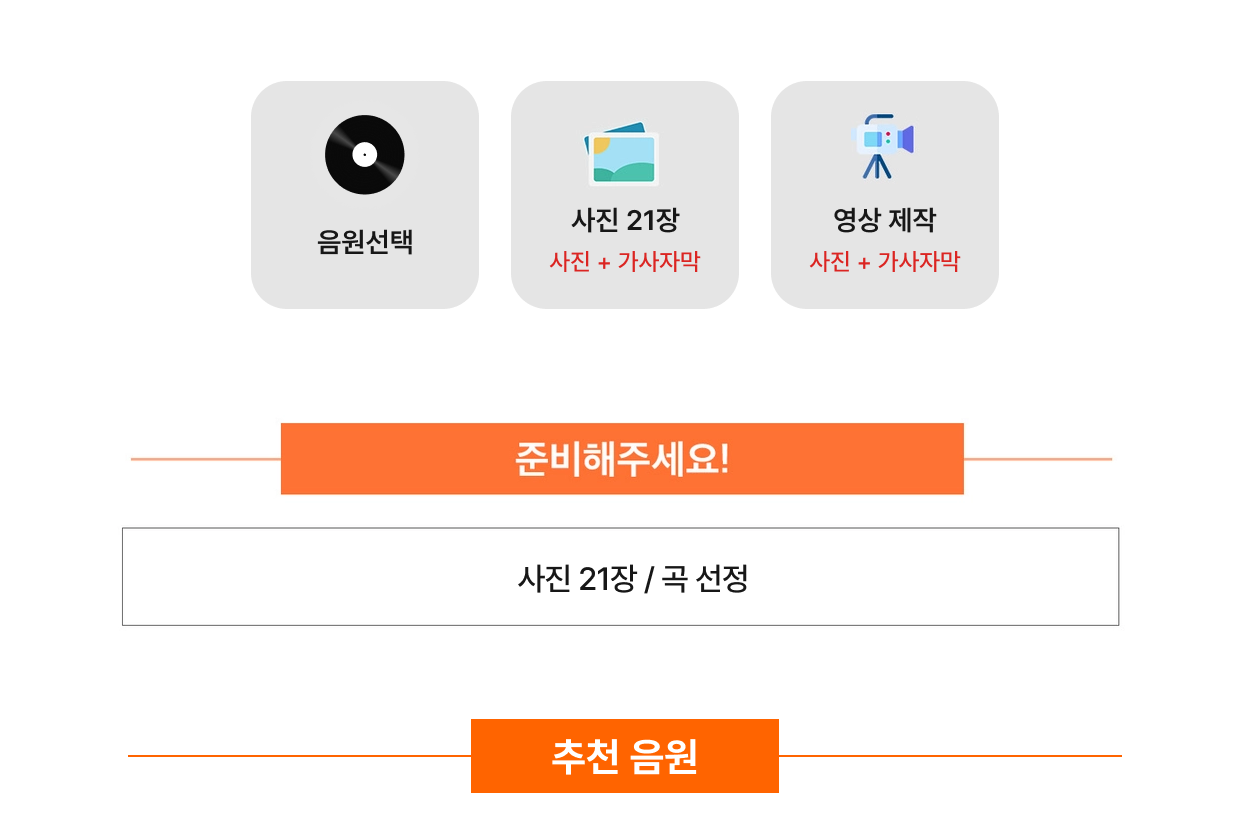 음원선택

사진 21장
사진 + 가사자막

영상 제작
사진 + 가사자막

준비해주세요!

사진 21장 / 곡 선정

추천 음원