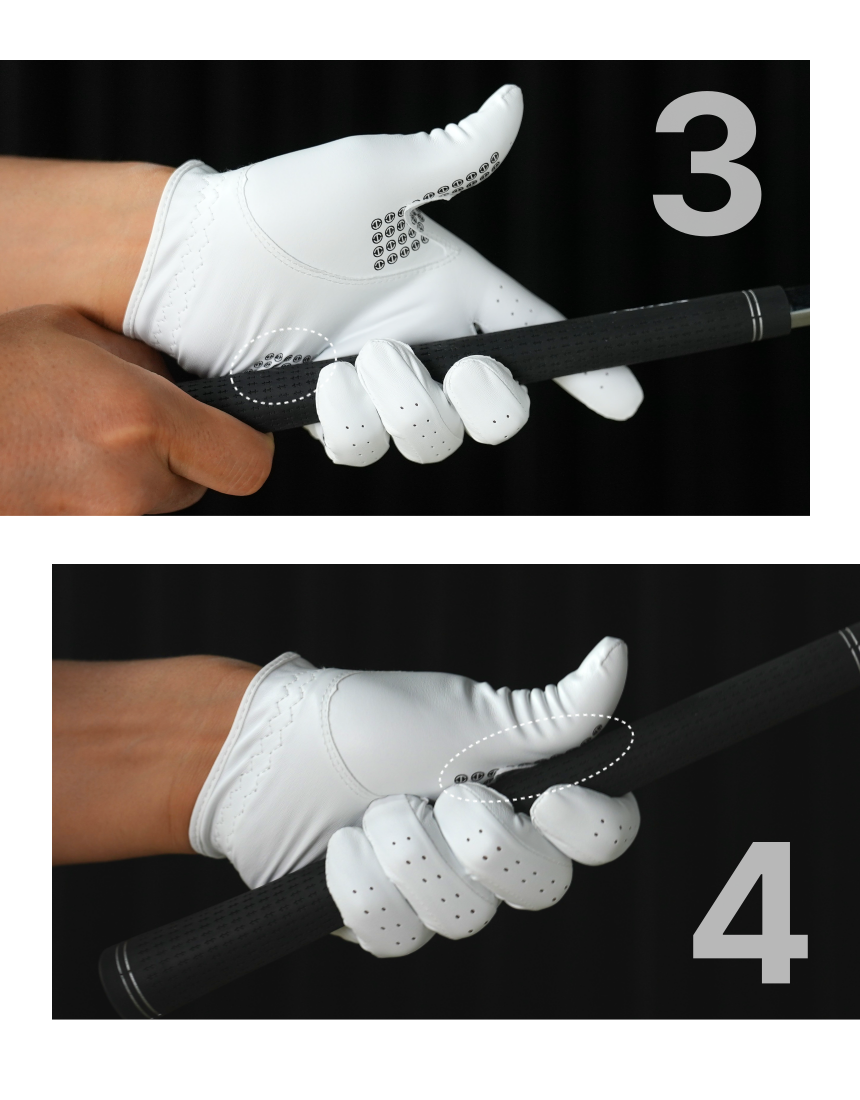 3

4