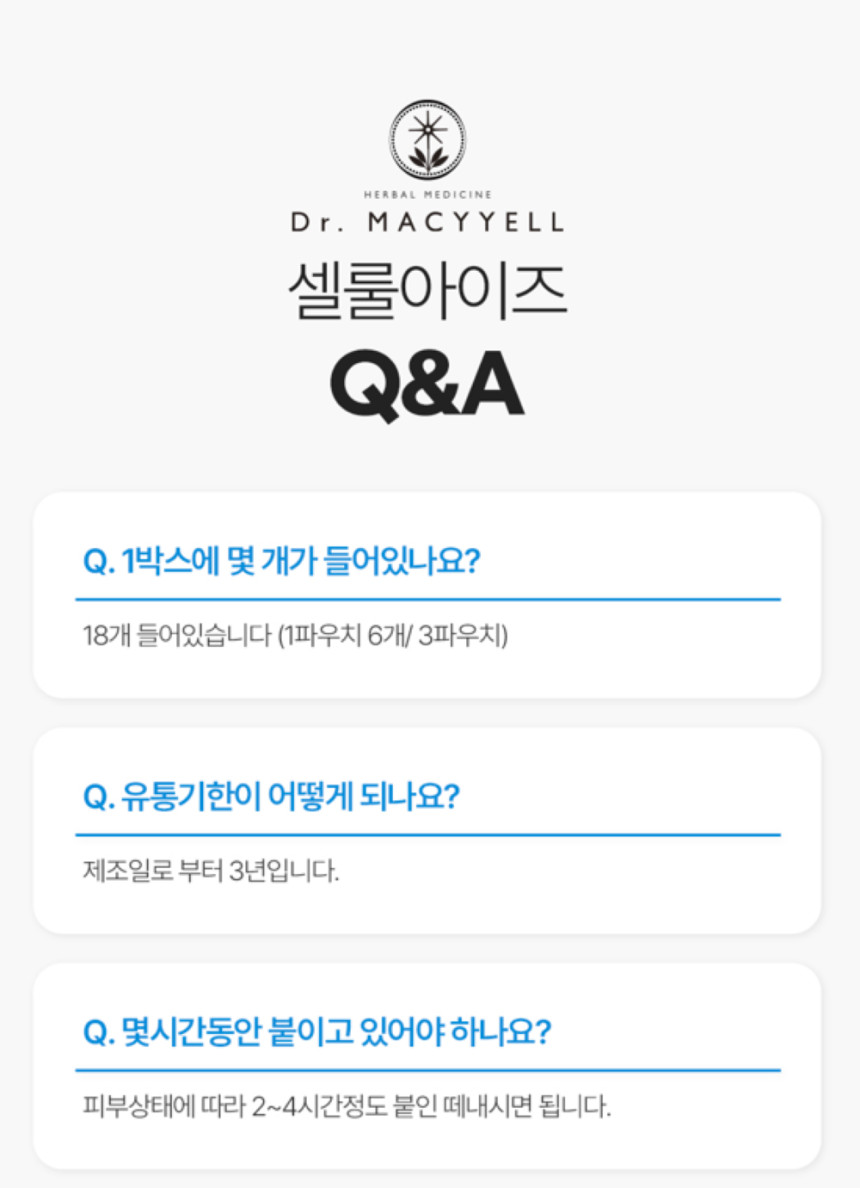 HERBAL MEDICINE
Dr. MACYYELL

셀룰아이즈

Q&A

Q. 1박스에 몇 개가 들어있나요?

18개 들어있습니다 (1파우치 6개/ 3파우치)

Q. 유통기한이 어떻게 되나요?

제조일로 부터 3년입니다.

Q. 몇시간동안 붙이고 있어야 하나요?

피부상태에 따라 2~4시간정도 붙인 떼내시면 됩니다.