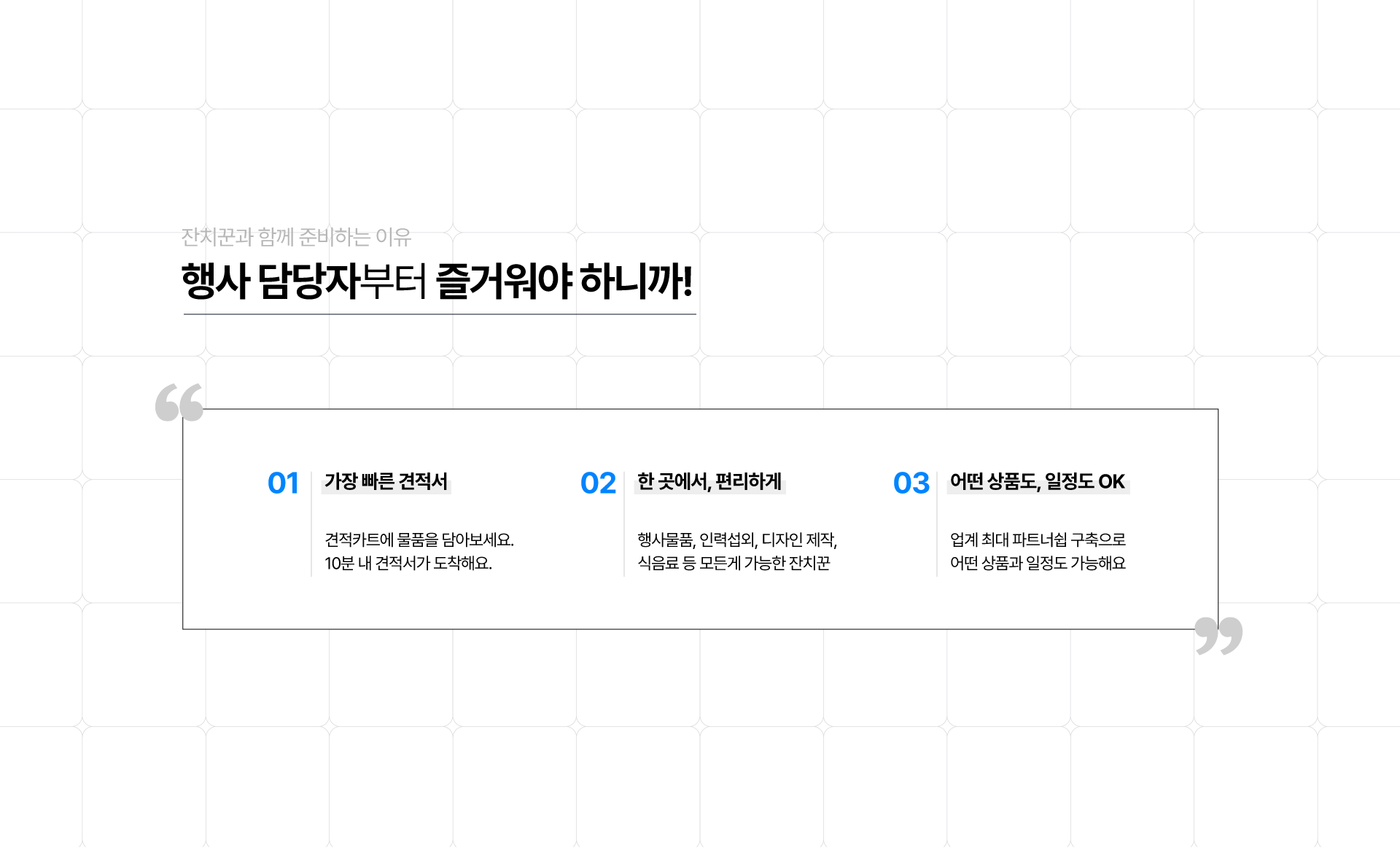 잔치꾼과 함께 준비하는 이유

행사 담당자부터 즐거워야 하니까!

01 가장 빠른 견적서

견적카트에 물품을 담아보세요.
10분 내 견적서가 도착해요.

02 한 곳에서, 편리하게

행사물품, 인력섭외, 디자인 제작,
식음료 등 모든게 가능한 잔치꾼

03 어떤 상품도, 일정도 OK

업계 최대 파트너쉽 구축으로
어떤 상품과 일정도 가능해요