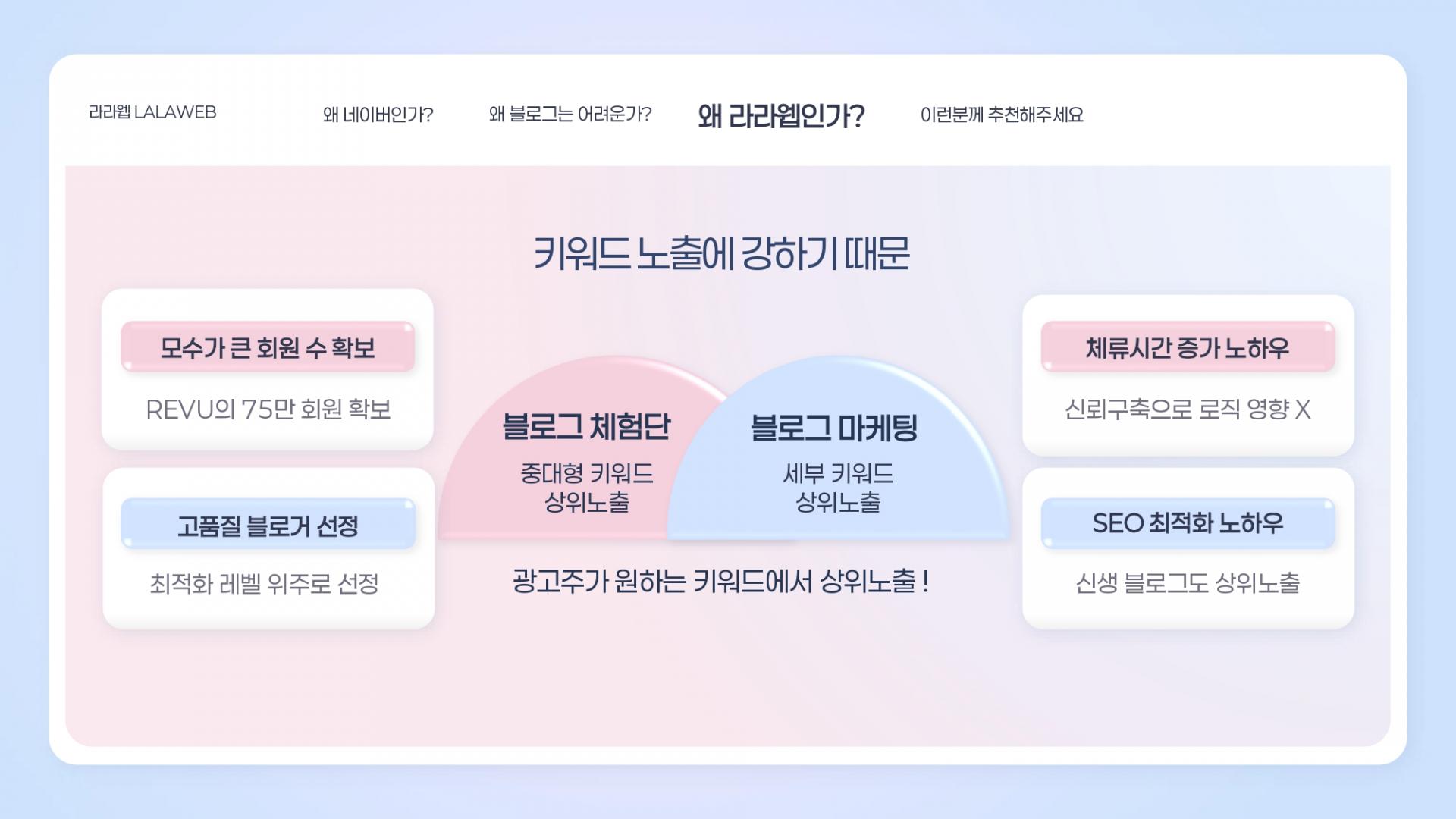 라라웹 LALAWEB

왜 네이버인가?

왜 블로그는 어려운가?

왜 라라웹인가?

이런분께 추천해주세요

키워드 노출에 강하기 때문

모수가 큰 회원 수 확보

REVU의 75만 회원 확보

고품질 블로거 선정

최적화 레벨 위주로 선정

블로그 체험단

중대형 키워드
상위노출

블로그 마케팅

세부 키워드
상위노출

광고주가 원하는 키워드에서 상위노출 !

체류시간 증가 노하우

신뢰구축으로 로직 영향 X

SEO 최적화 노하우

신생 블로그도 상위노출