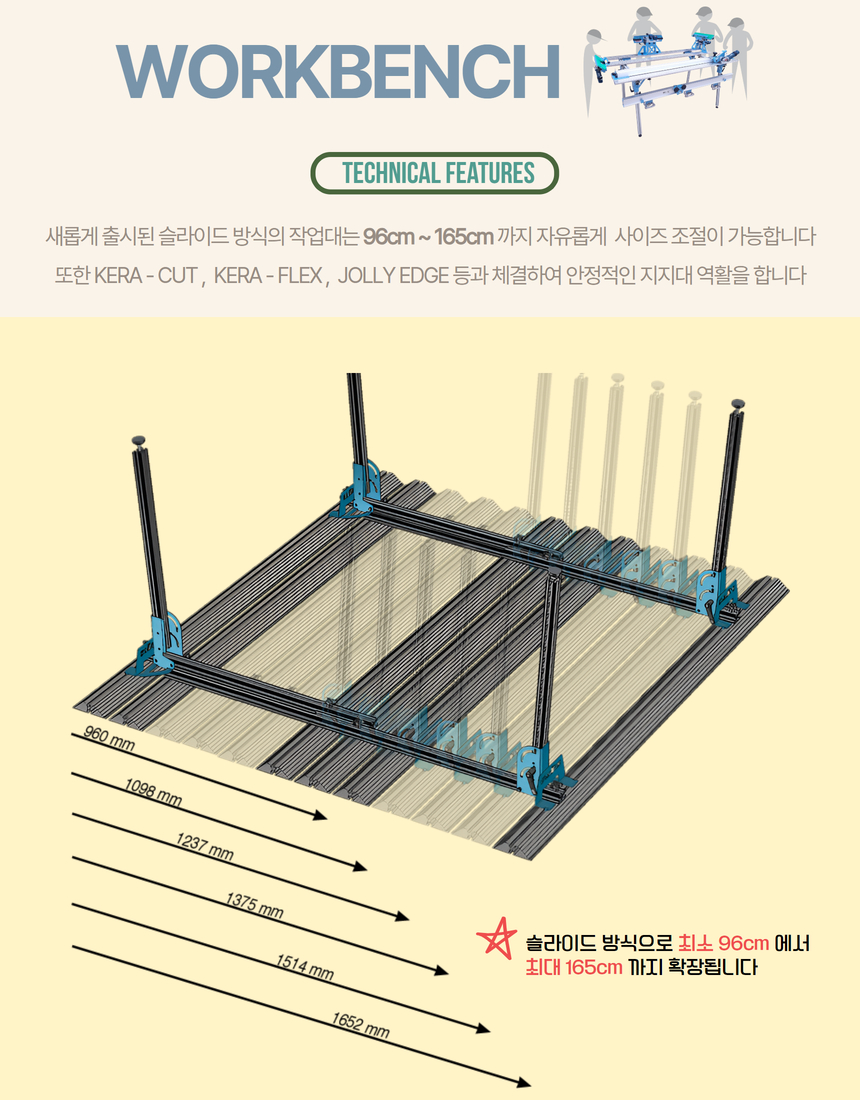 WORKBENCH

TECHNICAL FEATURES

새롭게 출시된 슬라이드 방식의 작업대는 96cm ~ 165cm 까지 자유롭게 사이즈 조절이 가능합니다
또한 KERA - CUT , KERA - FLEX , JOLLY EDGE 등과 체결하여 안정적인 지지대 역활을 합니다

960 mm

1098 mm

1237 mm

1375 mm

1514 mm

1652 mm

슬라이드 방식으로 최소 96cm 에서
최대 165cm 까지 확장됩니다