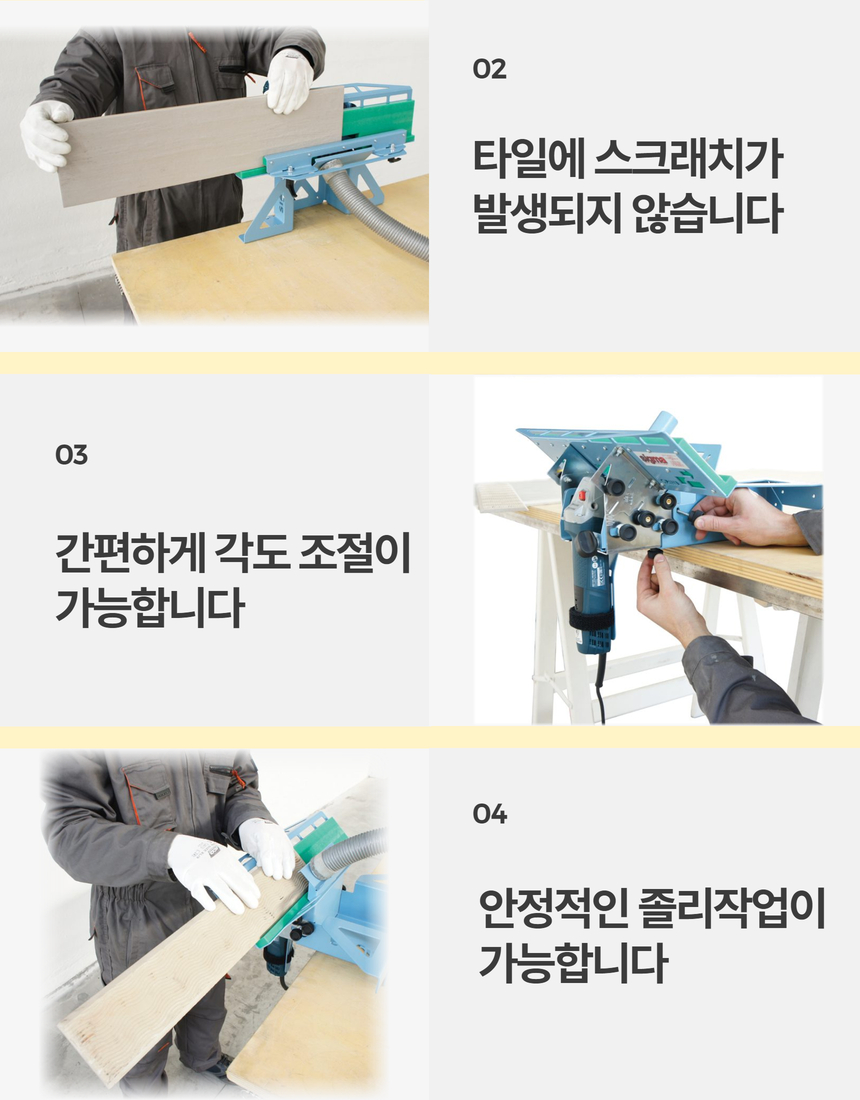 02

타일에 스크래치가 발생되지 않습니다

03

간편하게 각도 조절이 가능합니다

sigma

04

안정적인 졸리작업이 가능합니다