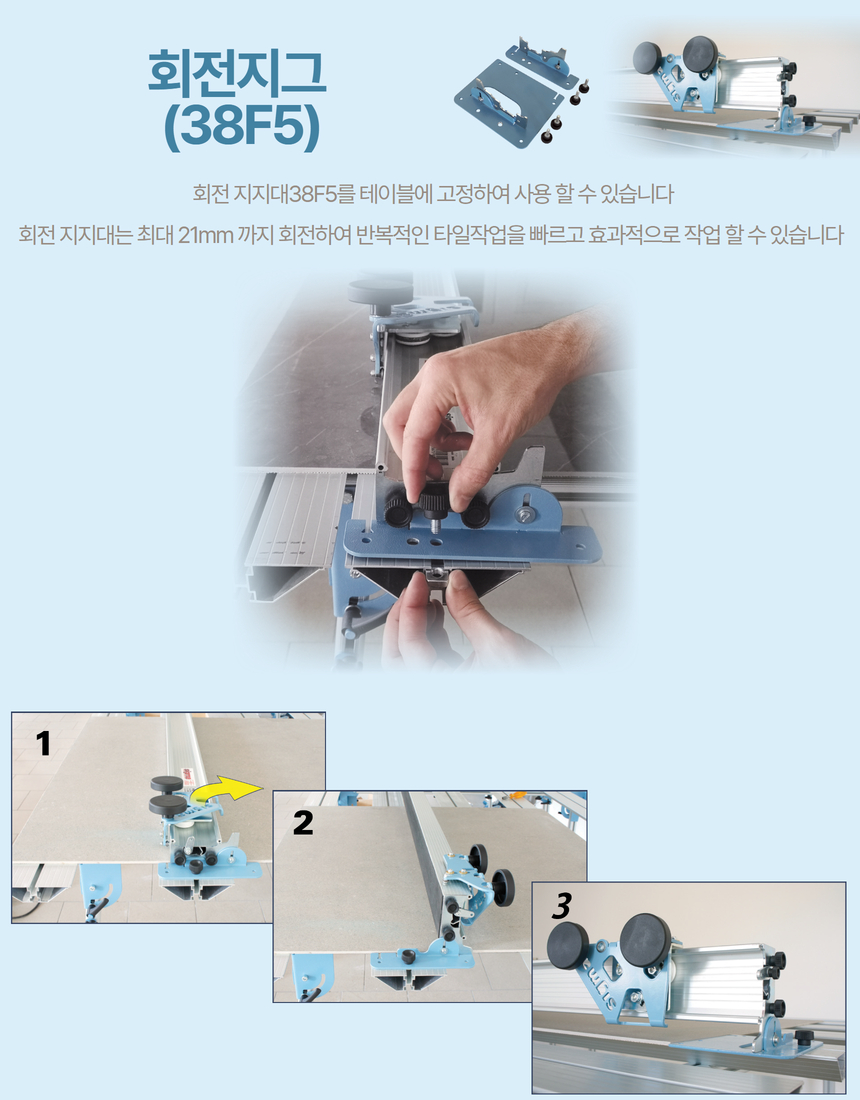 회전지그
(38F5)

회전 지지대38F5를 테이블에 고정하여 사용 할 수 있습니다

회전 지지대는 최대 21mm 까지 회전하여 반복적인 타일작업을 빠르고 효과적으로 작업 할 수 있습니다

1

2

3