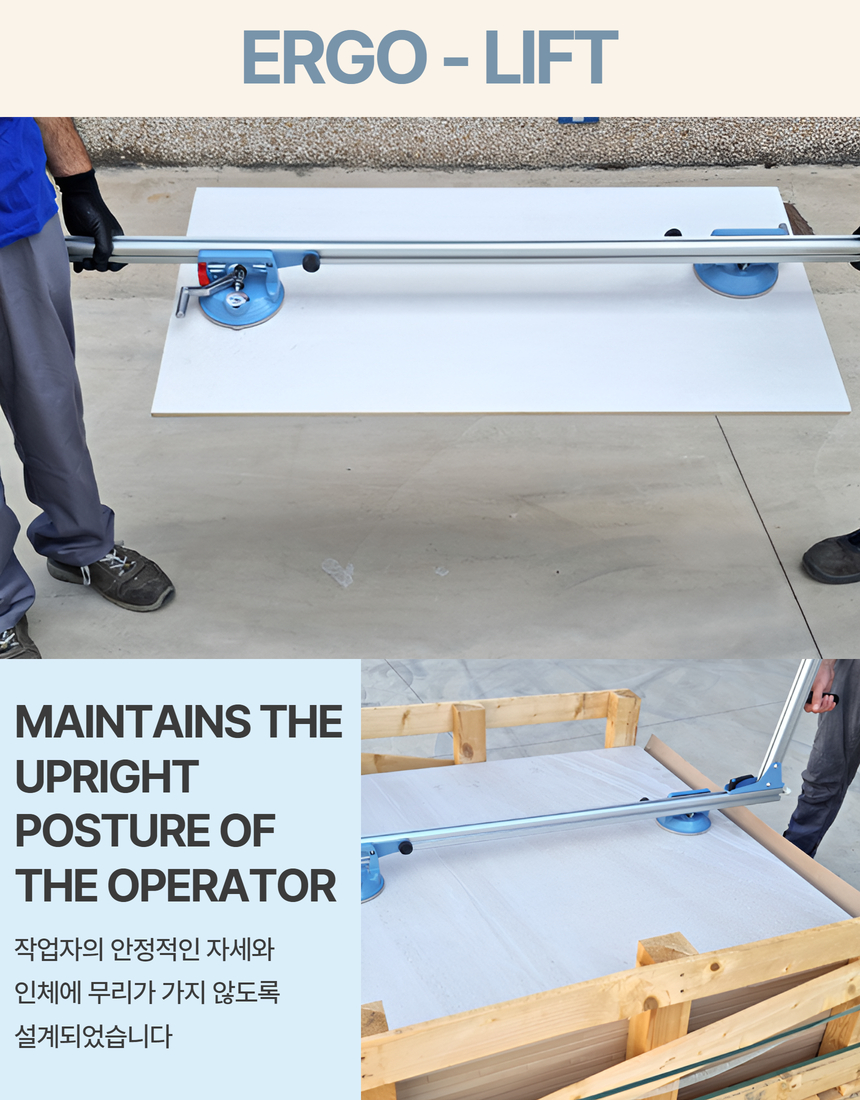 ERGO - LIFT

MAINTAINS THE UPRIGHT POSTURE OF THE OPERATOR

작업자의 안정적인 자세와 인체에 무리가 가지 않도록 설계되었습니다