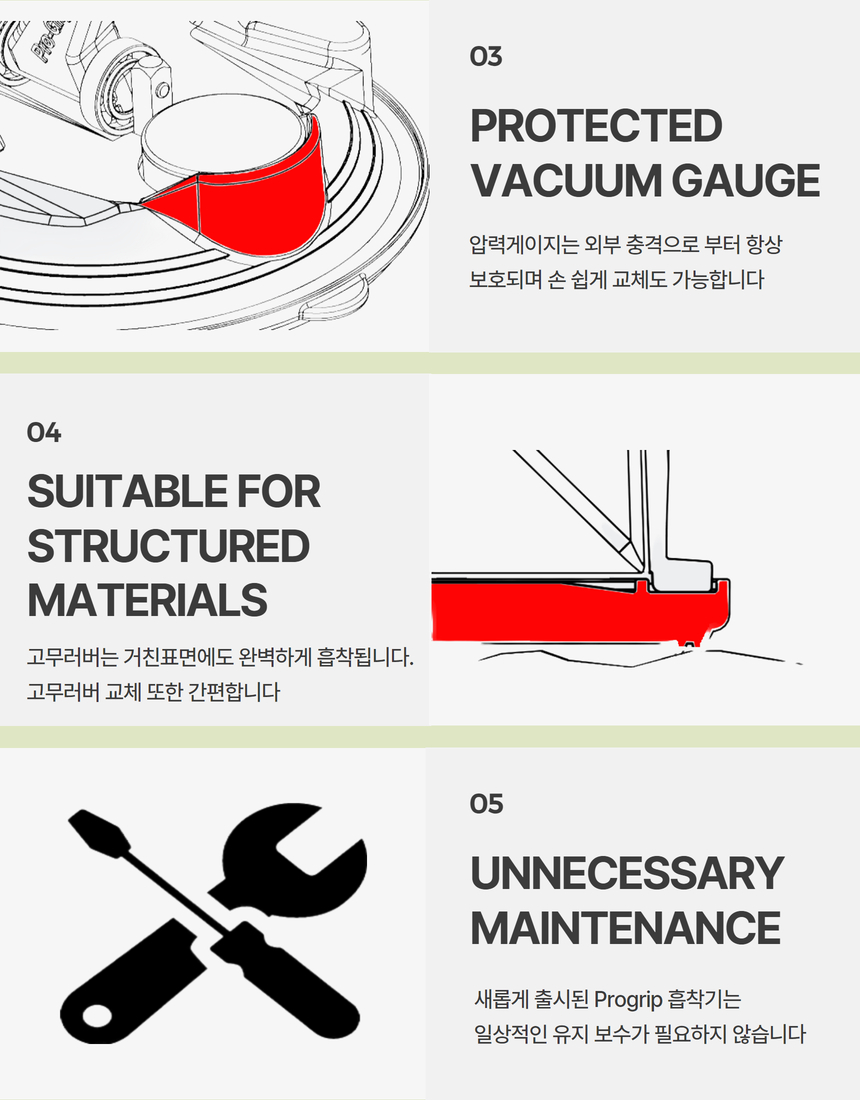 03

PROTECTED VACUUM GAUGE

압력게이지는 외부 충격으로 부터 항상 보호되며 손 쉽게 교체도 가능합니다

04

SUITABLE FOR STRUCTURED MATERIALS

고무러버는 거친표면에도 완벽하게 흡착됩니다. 고무러버 교체 또한 간편합니다

05

UNNECESSARY MAINTENANCE

새롭게 출시된 Progrip 흡착기는 일상적인 유지 보수가 필요하지 않습니다