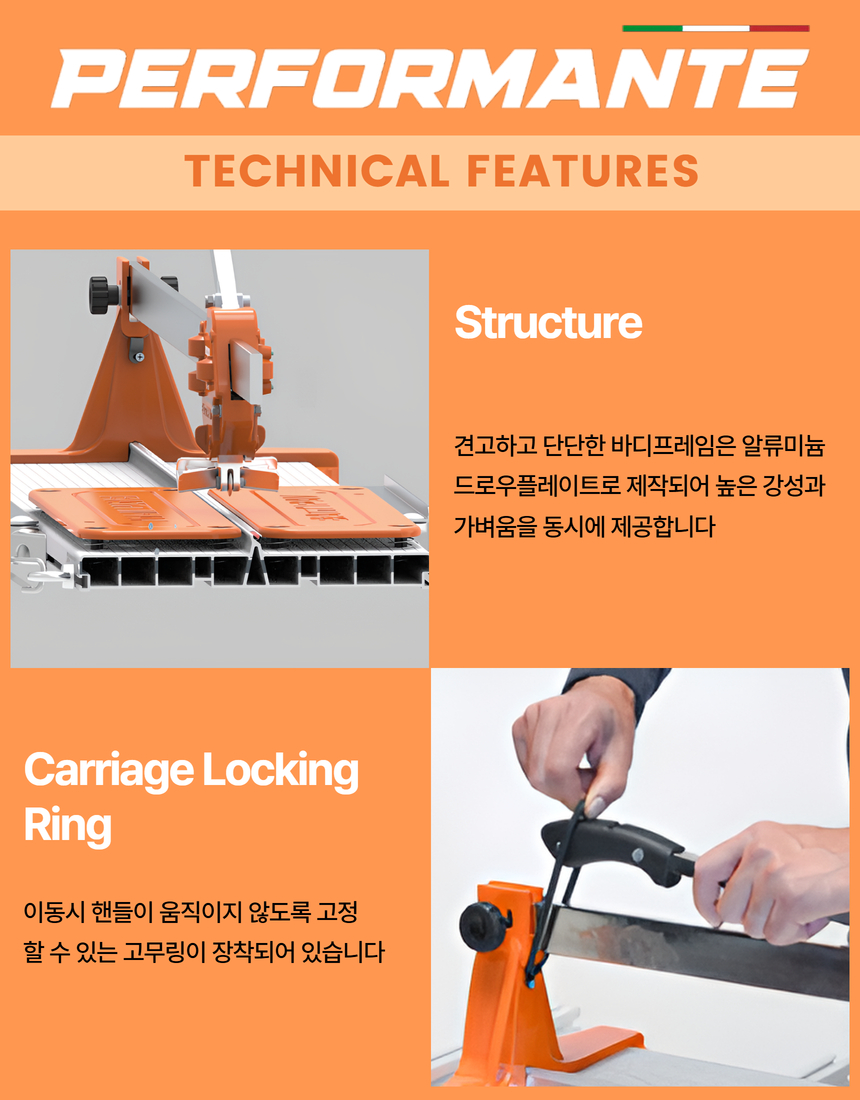 PERFORMANTE

TECHNICAL FEATURES

Structure

견고하고 단단한 바디프레임은 알류미늄 드로우플레이트로 제작되어 높은 강성과 가벼움을 동시에 제공합니다

Carriage Locking Ring

이동시 핸들이 움직이지 않도록 고정 할 수 있는 고무링이 장착되어 있습니다