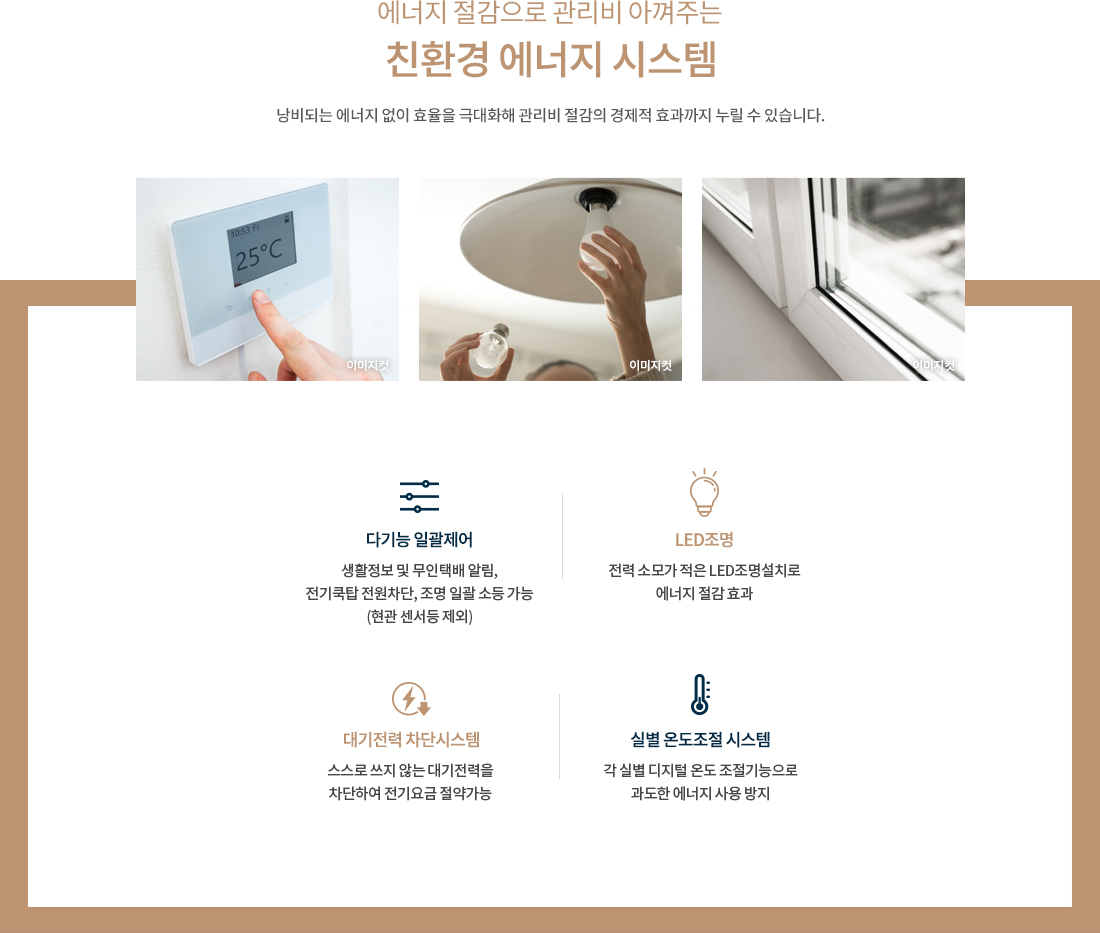 에너지 절감으로 관리비 아껴주는

친환경 에너지 시스템

낭비되는 에너지 없이 효율을 극대화해 관리비 절감의 경제적 효과까지 누릴 수 있습니다.

10:53 Fr

25°C

이미지컷

이미지컷

이미지컷

다기능 일괄제어

생활정보 및 무인택배 알림,
전기쿡탑 전원차단, 조명 일괄 소등 가능
(현관 센서등 제외)

LED조명

전력 소모가 적은 LED조명설치로
에너지 절감 효과

대기전력 차단시스템

스스로 쓰지 않는 대기전력을
차단하여 전기요금 절약가능

실별 온도조절 시스템

각 실별 디지털 온도 조절기능으로
과도한 에너지 사용 방지