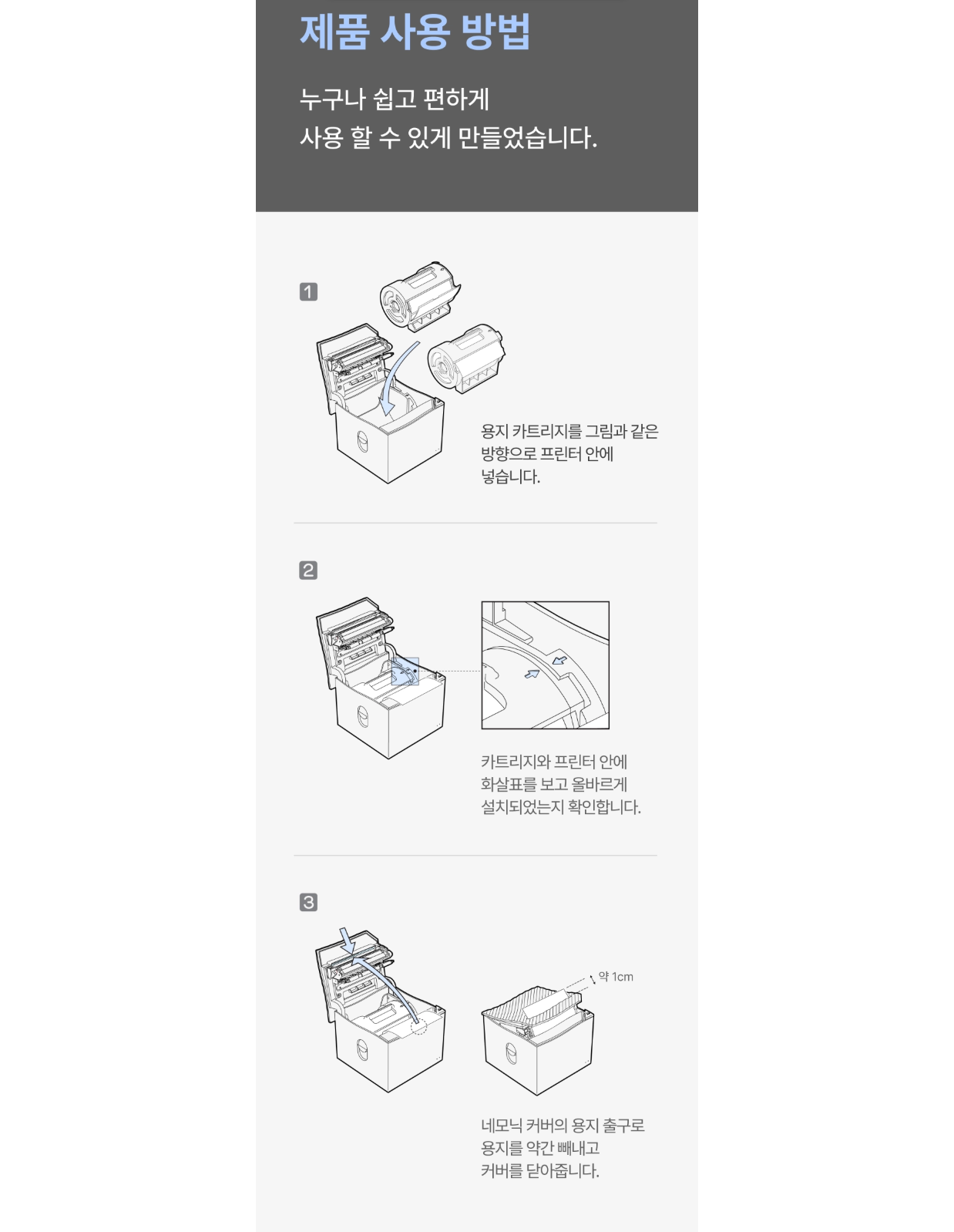 제품 사용 방법

누구나 쉽고 편하게
사용 할 수 있게 만들었습니다.

1

용지 카트리지를 그림과 같은 방향으로 프린터 안에 넣습니다.

2

카트리지와 프린터 안에 화살표를 보고 올바르게 설치되었는지 확인합니다.

3

약 1cm

네모닉 커버의 용지 출구로 용지를 약간 빼내고 커버를 닫아줍니다.