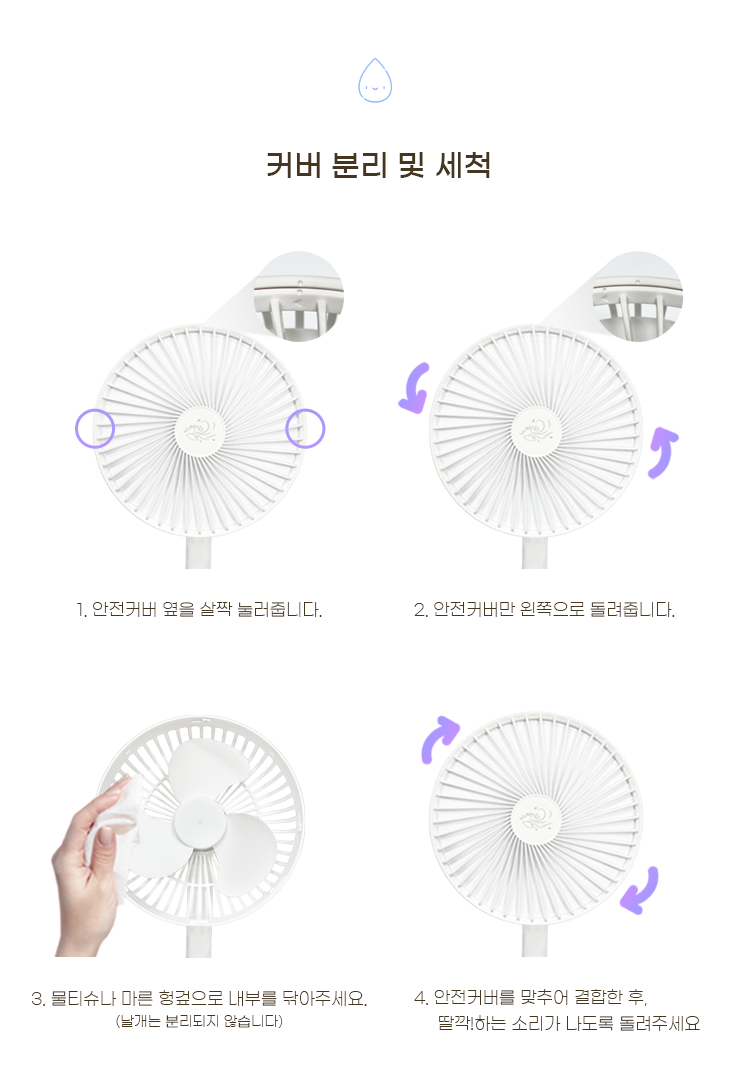 커버 분리 및 세척

1. 안전커버 옆을 살짝 눌러줍니다.

2. 안전커버만 왼쪽으로 돌려줍니다.

3. 물티슈나 마른 헝겊으로 내부를 닦아주세요.
(날개는 분리되지 않습니다)

4. 안전커버를 맞추어 결합한 후,
딸깍!하는 소리가 나도록 돌려주세요