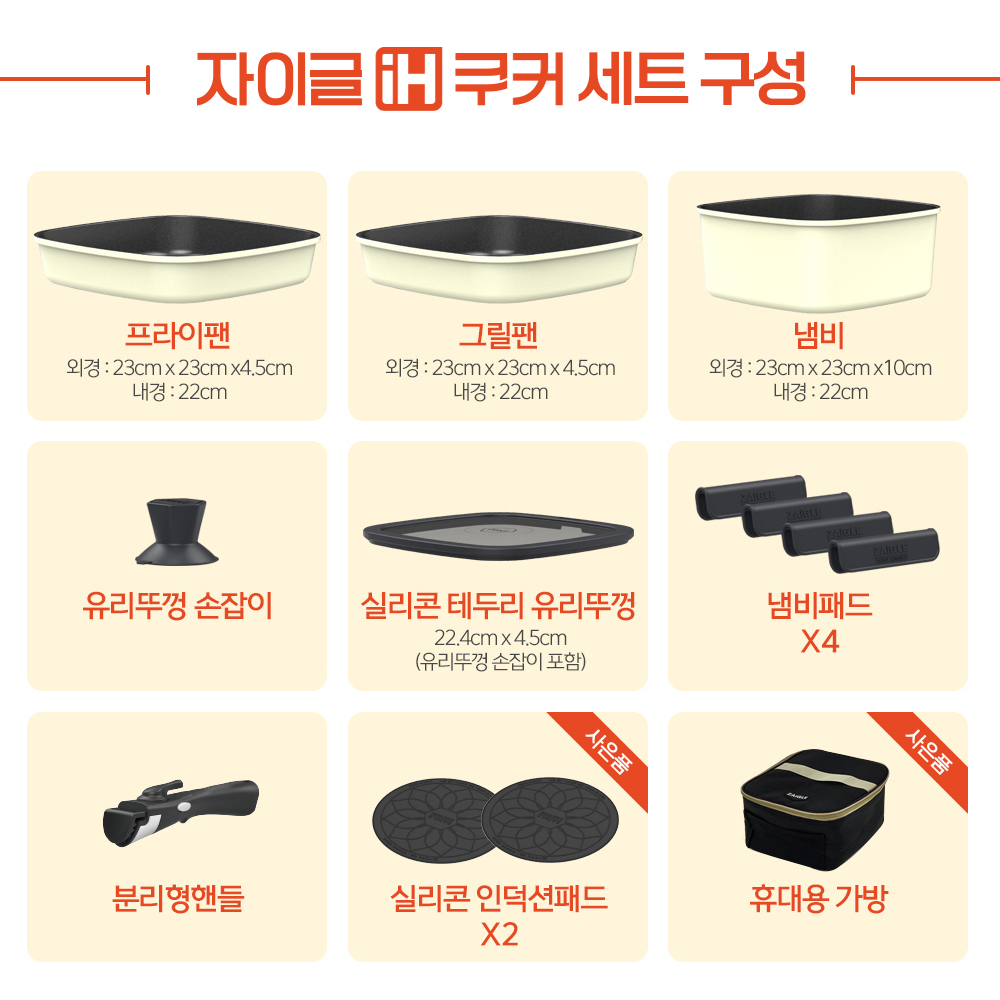 자이글 iH 쿠커 세트 구성

프라이팬
외경 : 23cm x 23cm x4.5cm
내경 : 22cm

그릴팬
외경 : 23cm x 23cm x 4.5cm
내경 : 22cm

냄비
외경 : 23cm x 23cm x10cm
내경 : 22cm

유리뚜껑 손잡이

실리콘 테두리 유리뚜껑
22.4cm x 4.5cm
(유리뚜껑 손잡이 포함)

ZAIGLE ZAIGLE ZAIGLE ZAIGLE
냄비패드
X4

분리형핸들

사은품
실리콘 인덕션패드
X2

사은품
ZAIGLE
휴대용 가방