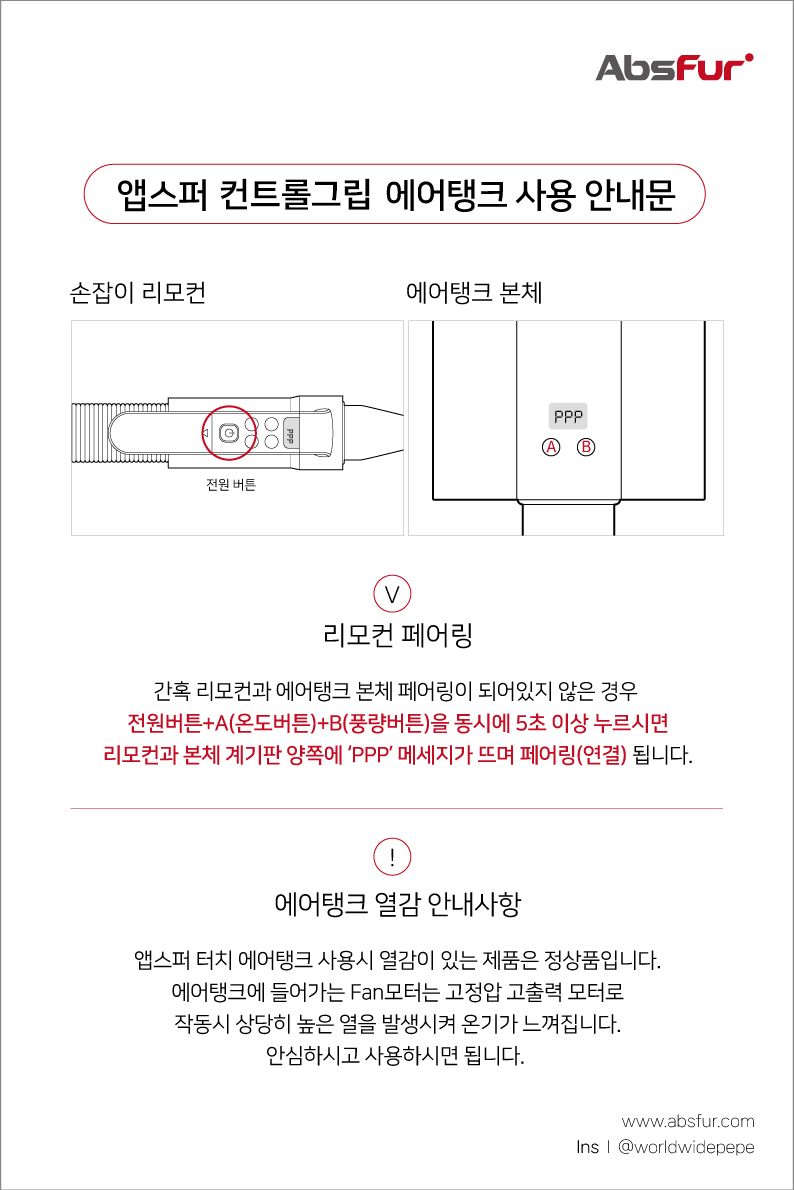 AbsFur

앱스퍼 컨트롤그립 에어탱크 사용 안내문

손잡이 리모컨

PPP

전원 버튼

에어탱크 본체

PPP

A B

V

리모컨 페어링

간혹 리모컨과 에어탱크 본체 페어링이 되어있지 않은 경우
전원버튼+A(온도버튼)+B(풍량버튼)을 동시에 5초 이상 누르시면
리모컨과 본체 계기판 양쪽에 'PPP' 메세지가 뜨며 페어링(연결) 됩니다.

!

에어탱크 열감 안내사항

앱스퍼 터치 에어탱크 사용시 열감이 있는 제품은 정상품입니다.
에어탱크에 들어가는 Fan모터는 고정압 고출력 모터로
작동시 상당히 높은 열을 발생시켜 온기가 느껴집니다.
안심하시고 사용하시면 됩니다.

www.absfur.com
Ins | @worldwidepepe