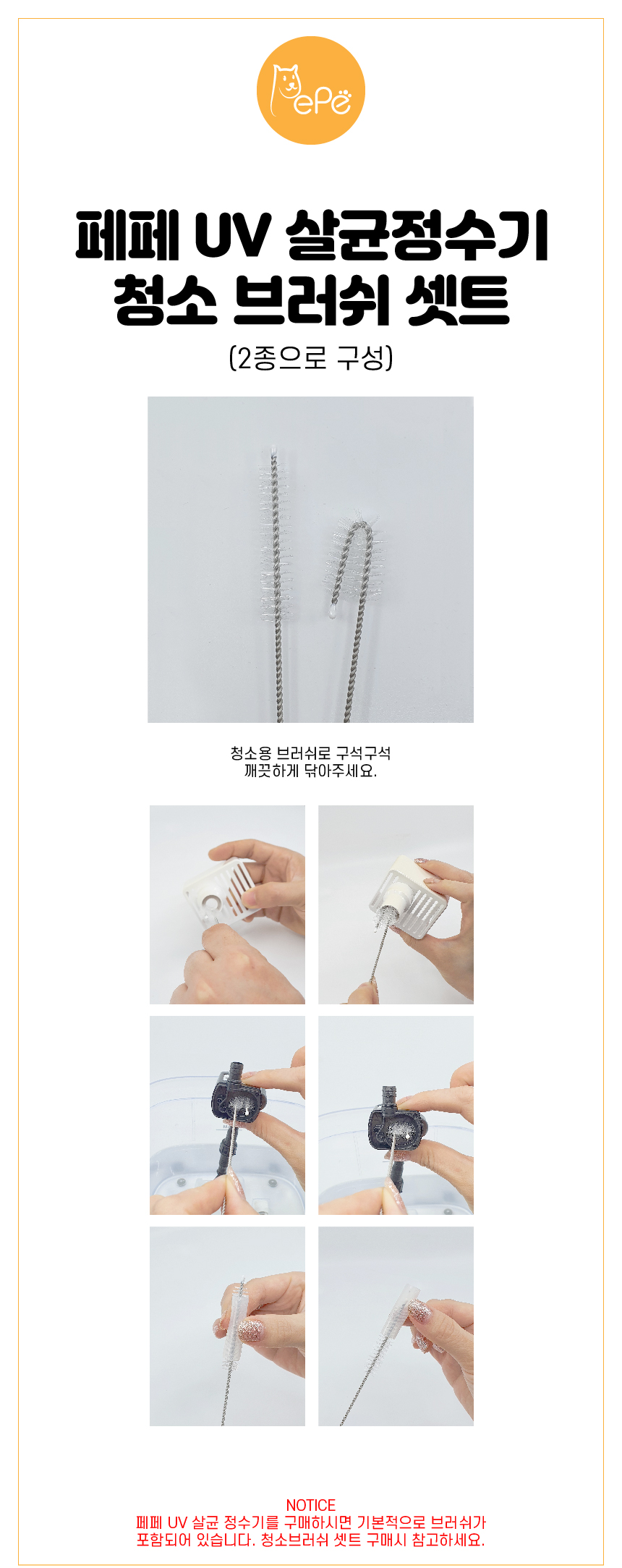 PePe

페페 UV 살균정수기
청소 브러쉬 셋트

(2종으로 구성)

청소용 브러쉬로 구석구석
깨끗하게 닦아주세요.

NOTICE
페페 UV 살균 정수기를 구매하시면 기본적으로 브러쉬가
포함되어 있습니다. 청소브러쉬 셋트 구매시 참고하세요.