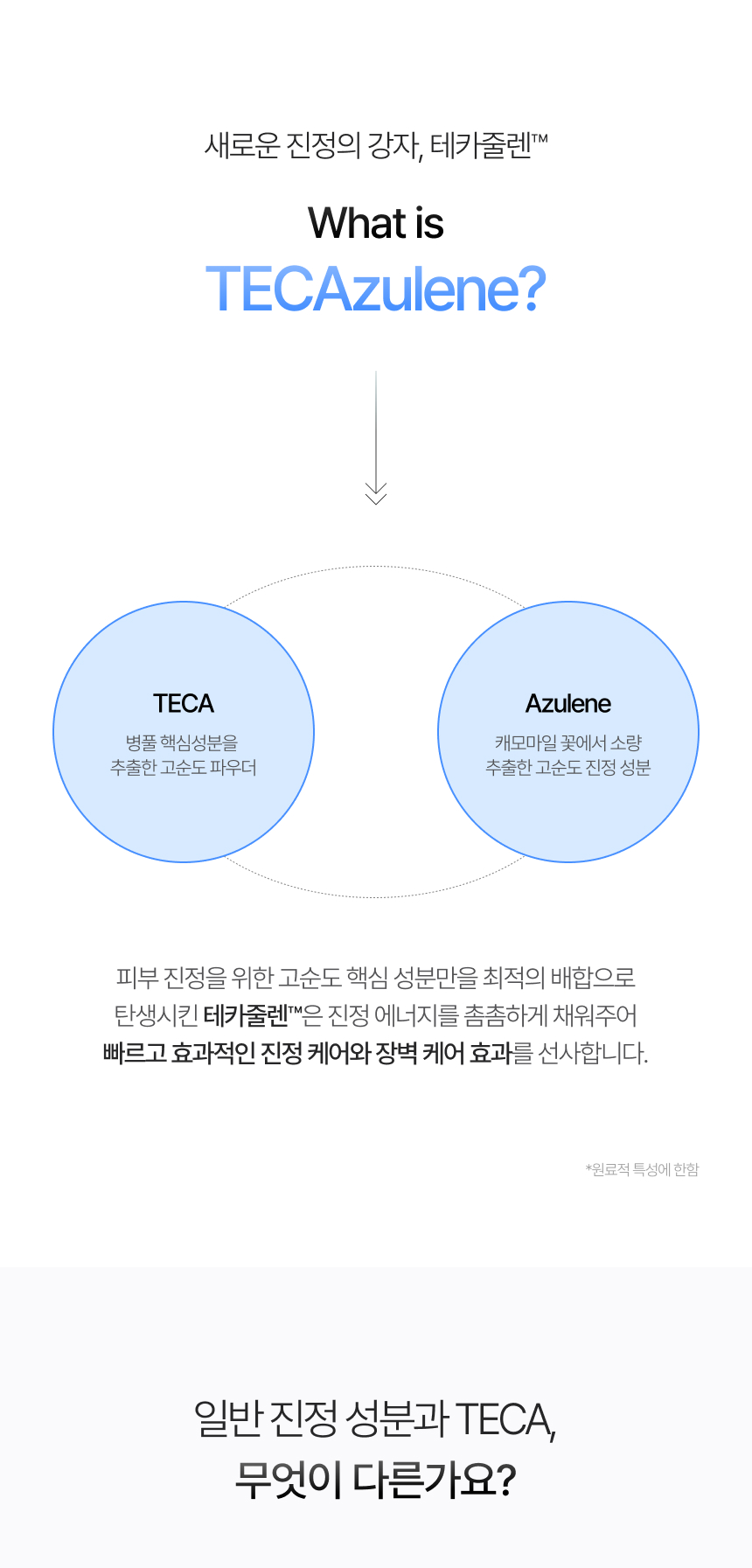 새로운 진정의 강자, 테카줄렌™

What is
TECAzulene?

TECA
병풀 핵심성분을
추출한 고순도 파우더

Azulene
캐모마일 꽃에서 소량
추출한 고순도 진정 성분

피부 진정을 위한 고순도 핵심 성분만을 최적의 배합으로 탄생시킨 테카줄렌™은 진정 에너지를 촘촘하게 채워주어 빠르고 효과적인 진정 케어와 장벽 케어 효과를 선사합니다.

*원료적 특성에 한함

일반 진정 성분과 TECA,
무엇이 다른가요?