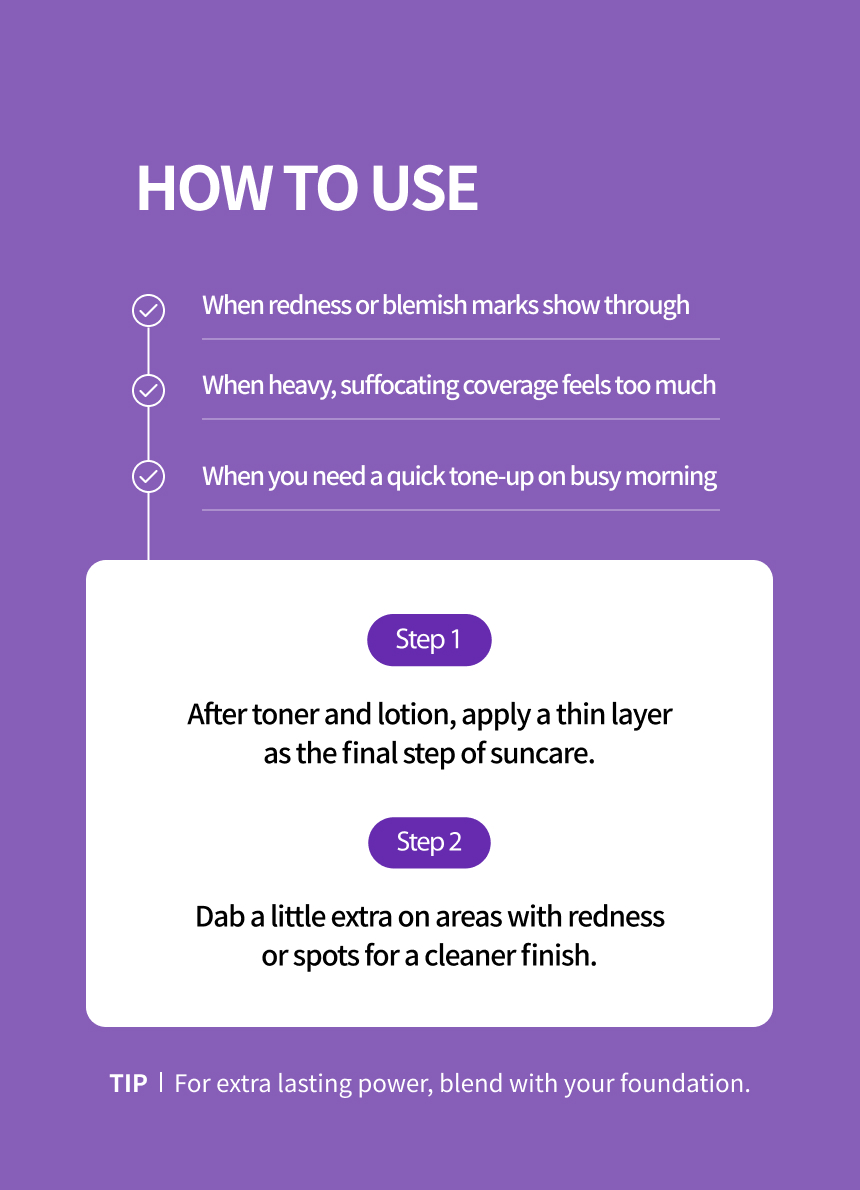 HOW TO USE

When redness or blemish marks show through

When heavy, suffocating coverage feels too much

When you need a quick tone-up on busy morning

Step 1

After toner and lotion, apply a thin layer as the final step of suncare.

Step 2

Dab a little extra on areas with redness or spots for a cleaner finish.

TIP | For extra lasting power, blend with your foundation.