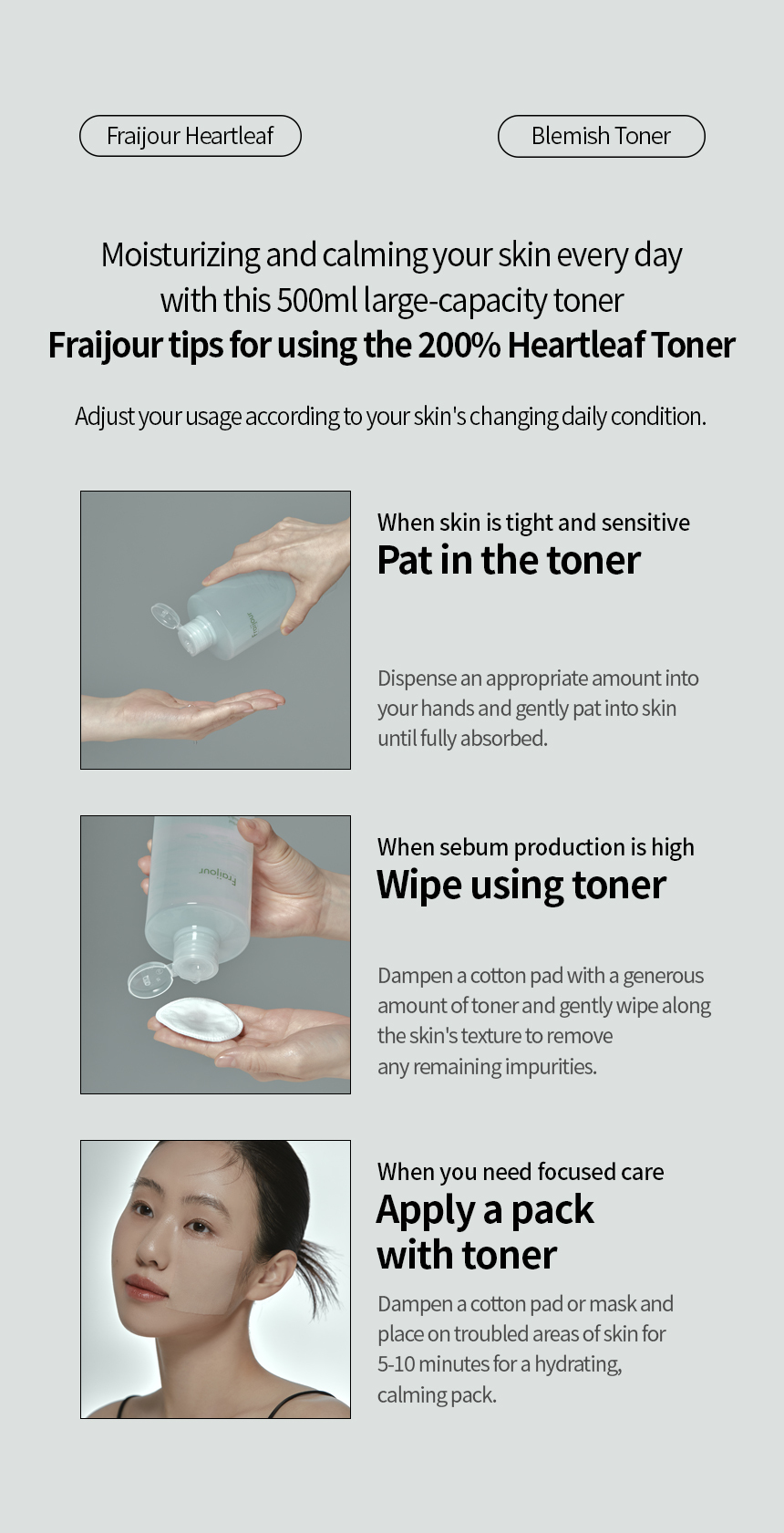 Fraijour Heartleaf

Blemish Toner

Moisturizing and calming your skin every day with this 500ml large-capacity toner
Fraijour tips for using the 200% Heartleaf Toner

Adjust your usage according to your skin's changing daily condition.

Fraijour

When skin is tight and sensitive
Pat in the toner

Dispense an appropriate amount into your hands and gently pat into skin until fully absorbed.

Fraijour

When sebum production is high
Wipe using toner

Dampen a cotton pad with a generous amount of toner and gently wipe along the skin's texture to remove any remaining impurities.

When you need focused care
Apply a pack with toner

Dampen a cotton pad or mask and place on troubled areas of skin for 5-10 minutes for a hydrating, calming pack.