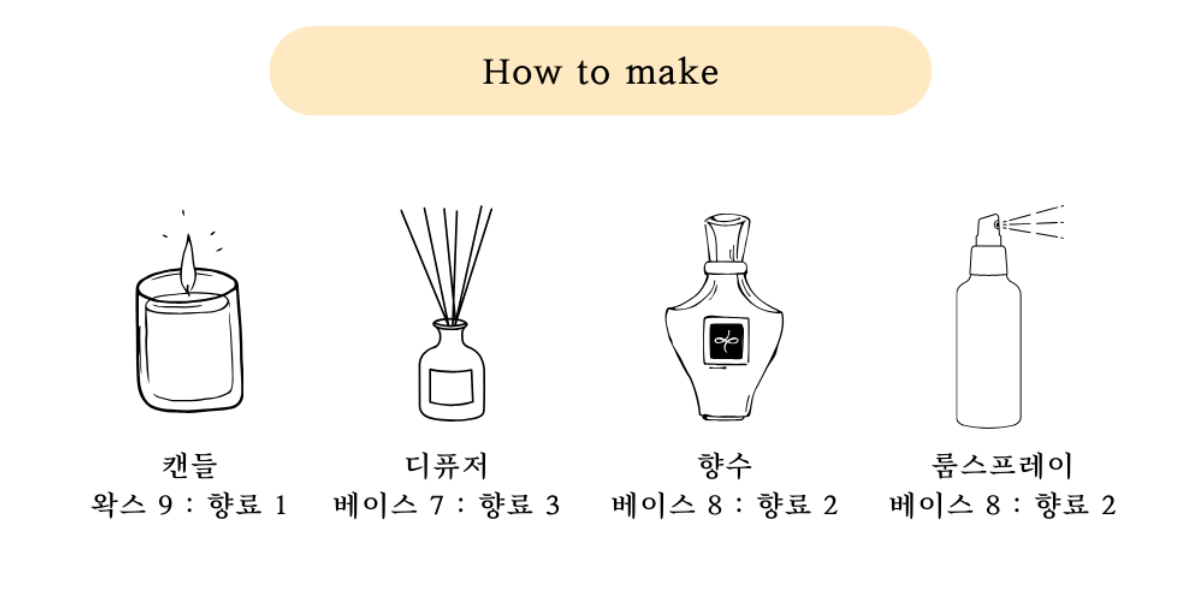 How to make

캔들
왁스 9 : 향료 1

디퓨저
베이스 7 : 향료 3

향수
베이스 8 : 향료 2

룸스프레이
베이스 8 : 향료 2