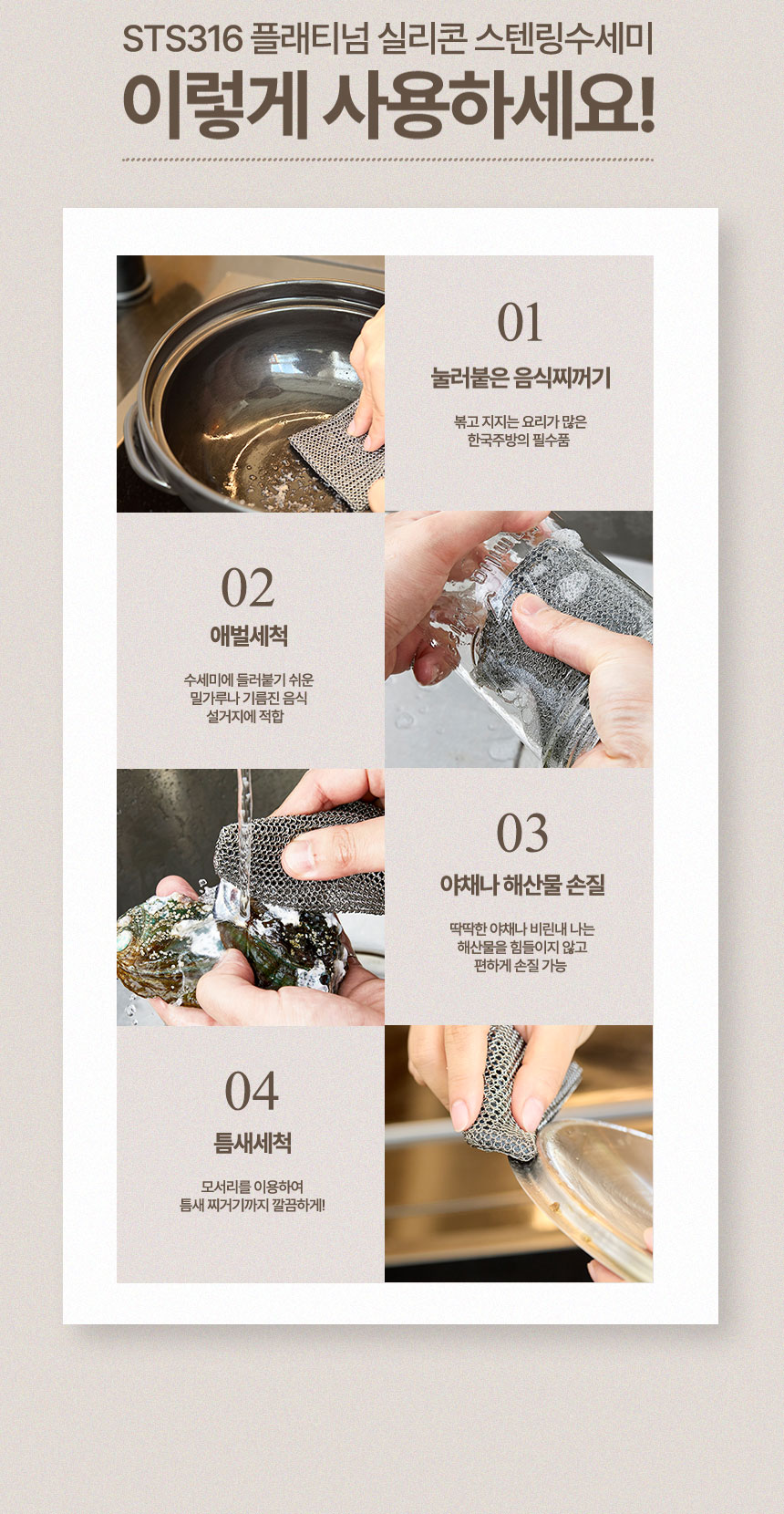 STS316 플래티넘 실리콘 스텐링수세미
이렇게 사용하세요!

01
눌러붙은 음식찌꺼기
볶고 지지는 요리가 많은 한국주방의 필수품

02
애벌세척
수세미에 들러붙기 쉬운 밀가루나 기름진 음식 설거지에 적합

03
야채나 해산물 손질
딱딱한 야채나 비린내 나는 해산물을 힘들이지 않고 편하게 손질 가능

04
틈새세척
모서리를 이용하여 틈새 찌거기까지 깔끔하게!