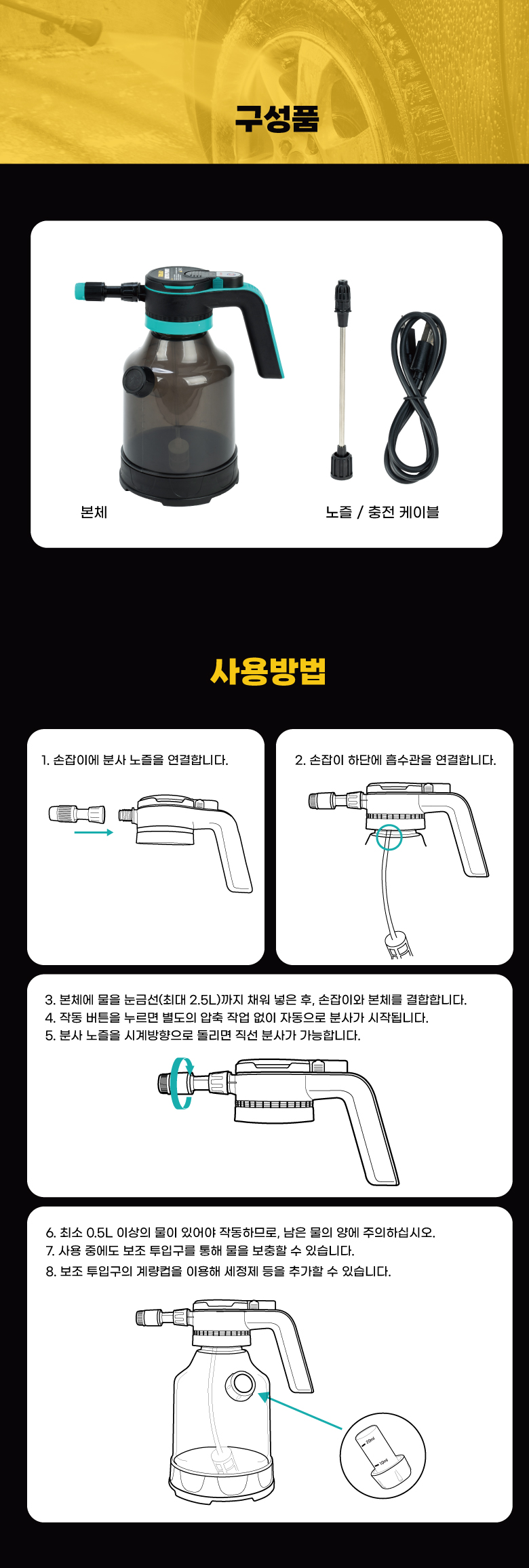 구성품

본체

노즐 / 충전 케이블

사용방법

1. 손잡이에 분사 노즐을 연결합니다.

2. 손잡이 하단에 흡수관을 연결합니다.

3. 본체에 물을 눈금선(최대 2.5L)까지 채워 넣은 후, 손잡이와 본체를 결합합니다.
4. 작동 버튼을 누르면 별도의 압축 작업 없이 자동으로 분사가 시작됩니다.
5. 분사 노즐을 시계방향으로 돌리면 직선 분사가 가능합니다.

6. 최소 0.5L 이상의 물이 있어야 작동하므로, 남은 물의 양에 주의하십시오.
7. 사용 중에도 보조 투입구를 통해 물을 보충할 수 있습니다.
8. 보조 투입구의 계량컵을 이용해 세정제 등을 추가할 수 있습니다.

20ml
10ml