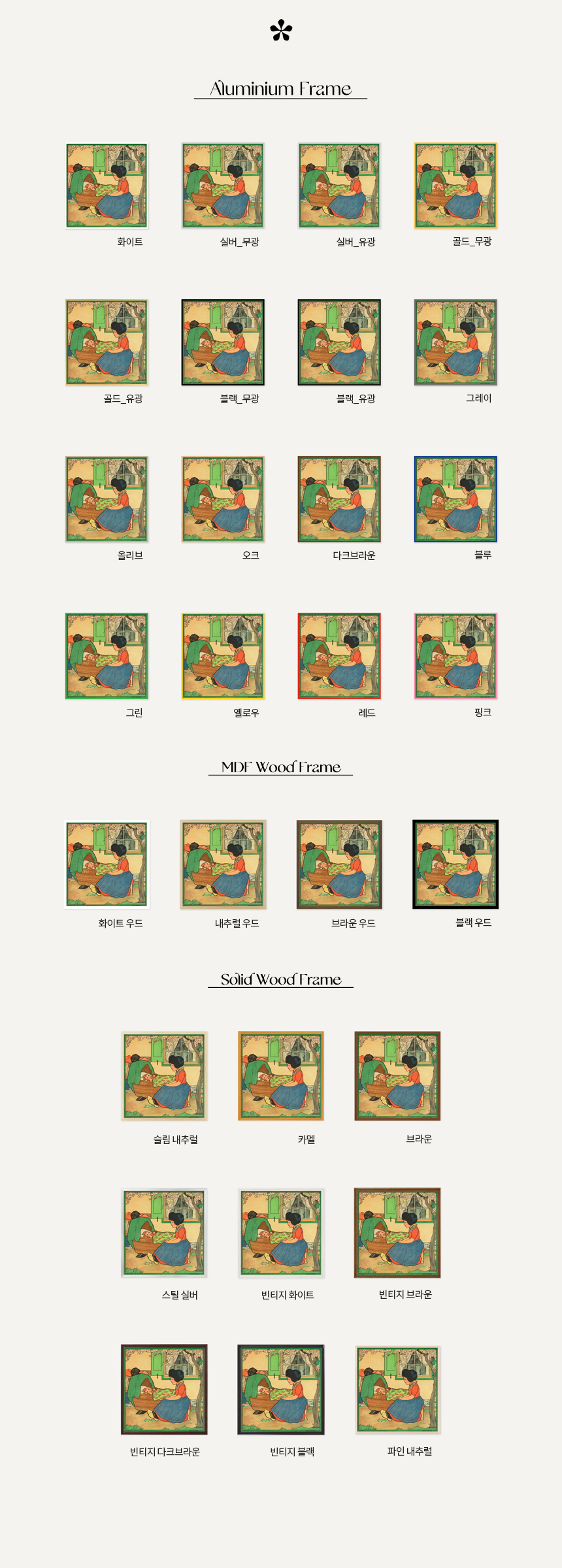 Aluminium Frame

화이트

실버_무광

실버_유광

골드_무광

골드_유광

블랙_무광

블랙_유광

그레이

올리브

오크

다크브라운

블루

그린

옐로우

레드

핑크

MDF Wood Frame

화이트 우드

내추럴 우드

브라운 우드

블랙 우드

Solid Wood Frame

슬림 내추럴

카멜

브라운

스틸 실버

빈티지 화이트

빈티지 브라운

빈티지 다크브라운

빈티지 블랙

파인 내추럴