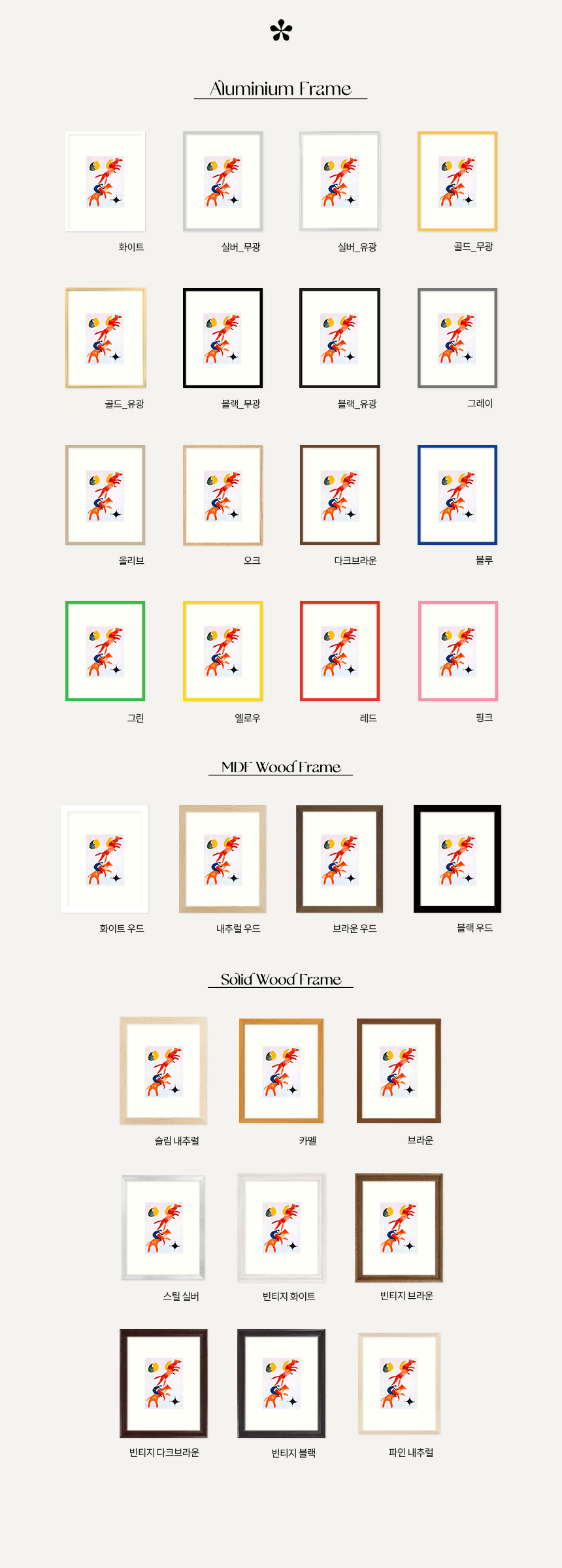 Aluminium Frame

화이트
실버_무광
실버_유광
골드_무광

골드_유광
블랙_무광
블랙_유광
그레이

올리브
오크
다크브라운
블루

그린
옐로우
레드
핑크

MDF Wood Frame

화이트 우드
내추럴 우드
브라운 우드
블랙 우드

Solid Wood Frame

슬림 내추럴
카멜
브라운

스틸 실버
빈티지 화이트
빈티지 브라운

빈티지 다크브라운
빈티지 블랙
파인 내추럴