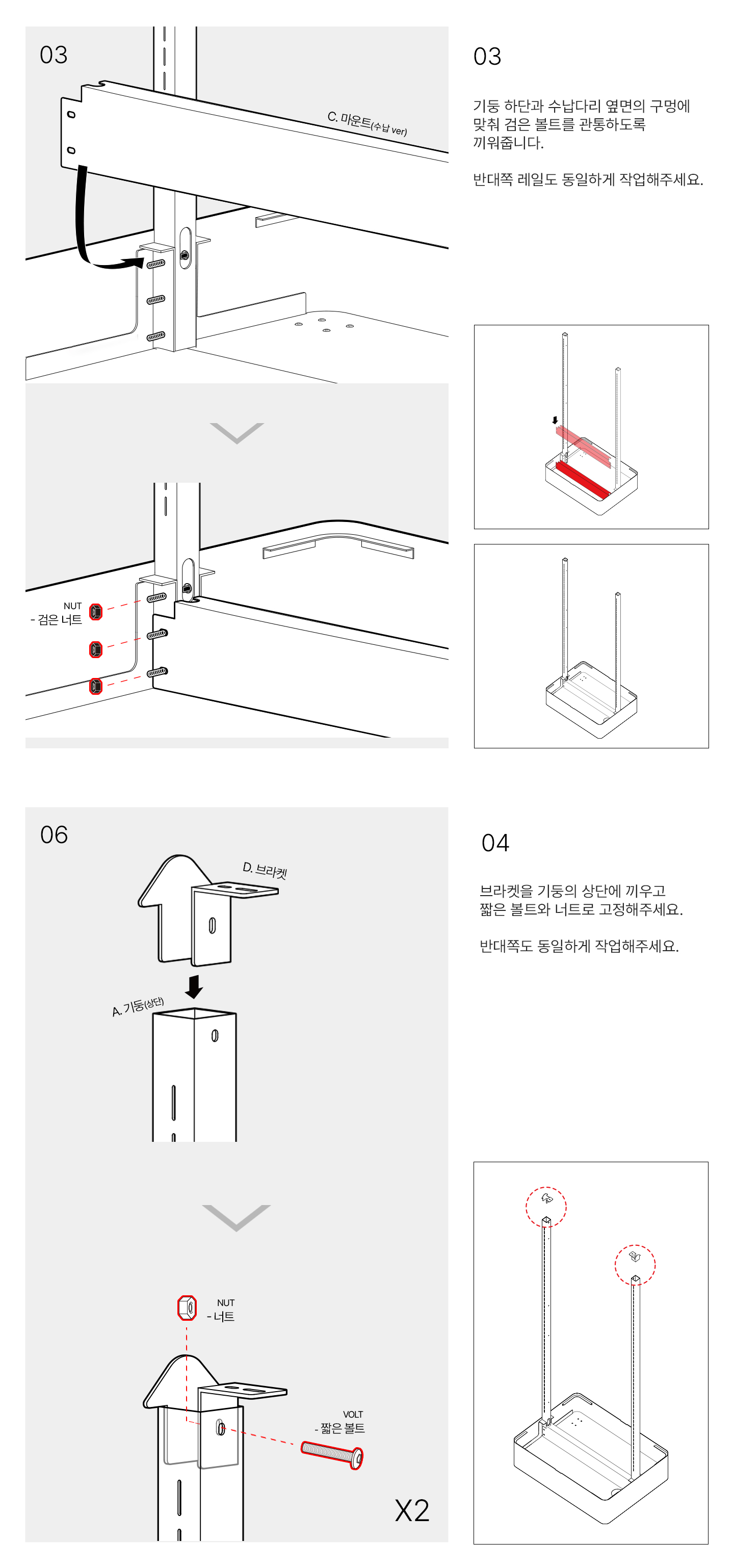 03

C. 마운트(수납 ver)

NUT
- 검은 너트

03

기둥 하단과 수납다리 옆면의 구멍에 맞춰 검은 볼트를 관통하도록 끼워줍니다.

반대쪽 레일도 동일하게 작업해주세요.

06

D. 브라켓

A. 기둥(상단)

NUT
- 너트

VOLT
- 짧은 볼트

X2

04

브라켓을 기둥의 상단에 끼우고 짧은 볼트와 너트로 고정해주세요.

반대쪽도 동일하게 작업해주세요.