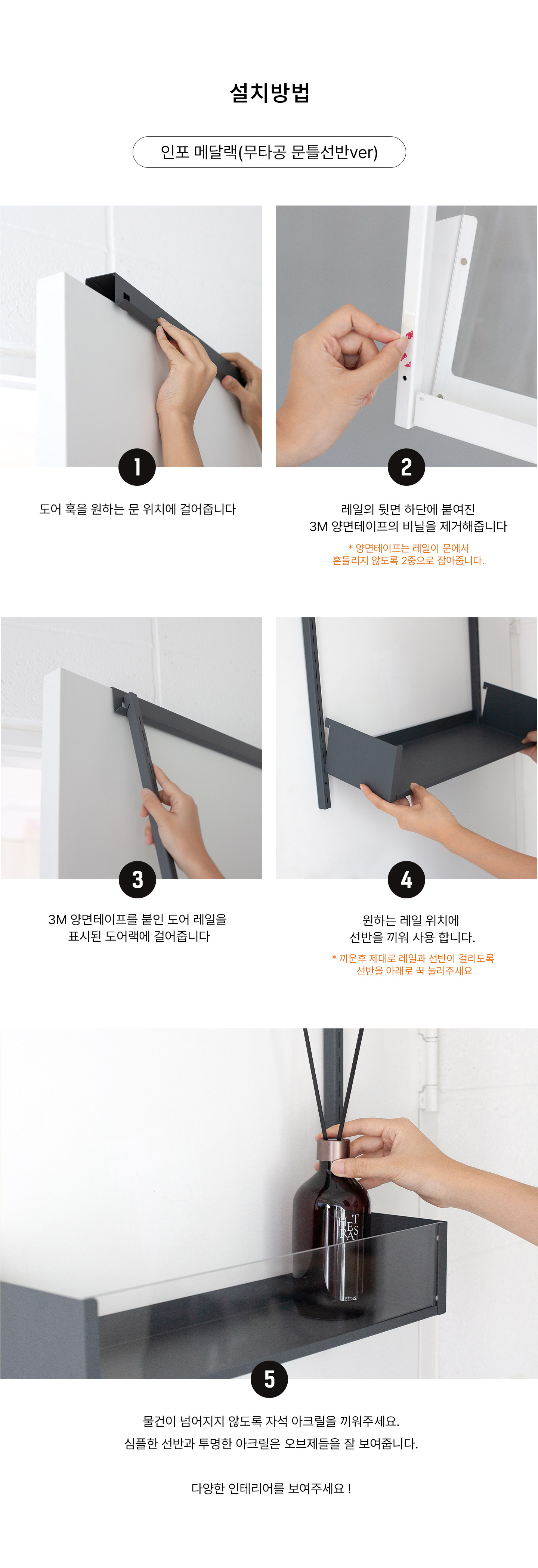 설치방법

인포 메달랙(무타공 문틀선반ver)

1

도어 훅을 원하는 문 위치에 걸어줍니다

2

레일의 뒷면 하단에 붙여진
3M 양면테이프의 비닐을 제거해줍니다

* 양면테이프는 레일이 문에서
흔들리지 않도록 2중으로 잡아줍니다.

3

3M 양면테이프를 붙인 도어 레일을
표시된 도어랙에 걸어줍니다

4

원하는 레일 위치에
선반을 끼워 사용 합니다.

* 끼운후 제대로 레일과 선반이 걸리도록
선반을 아래로 꾹 눌러주세요

5

물건이 넘어지지 않도록 자석 아크릴을 끼워주세요.
심플한 선반과 투명한 아크릴은 오브제들을 잘 보여줍니다.

다양한 인테리어를 보여주세요 !