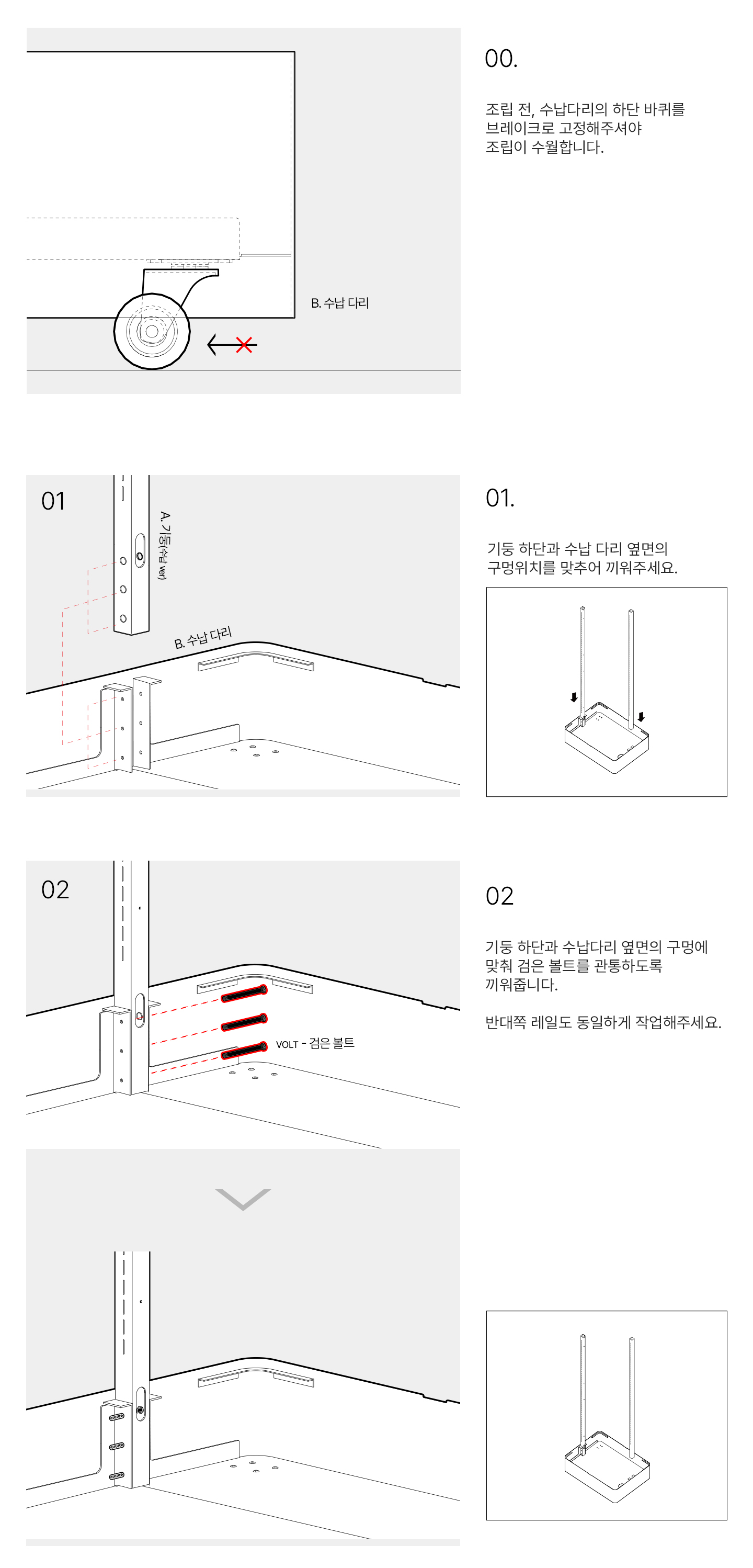 B. 수납 다리

00.

조립 전, 수납다리의 하단 바퀴를 브레이크로 고정해주셔야 조립이 수월합니다.

01

A. 기둥(수납 ver)

B. 수납 다리

01.

기둥 하단과 수납 다리 옆면의 구멍위치를 맞추어 끼워주세요.

02

VOLT - 검은 볼트

02

기둥 하단과 수납다리 옆면의 구멍에 맞춰 검은 볼트를 관통하도록 끼워줍니다.

반대쪽 레일도 동일하게 작업해주세요.