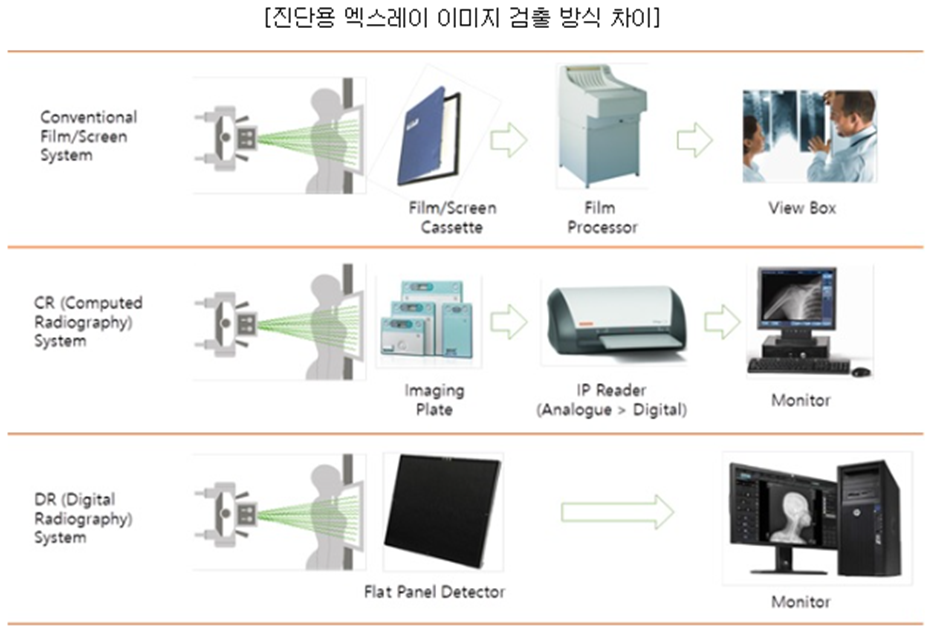 [진단용 엑스레이 이미지 검출 방식 차이]

Conventional Film/Screen System

Film/Screen Cassette

Film Processor

View Box

CR (Computed Radiography) System

Imaging Plate

IP Reader (Analogue > Digital)

Monitor

DR (Digital Radiography) System

Flat Panel Detector

Monitor