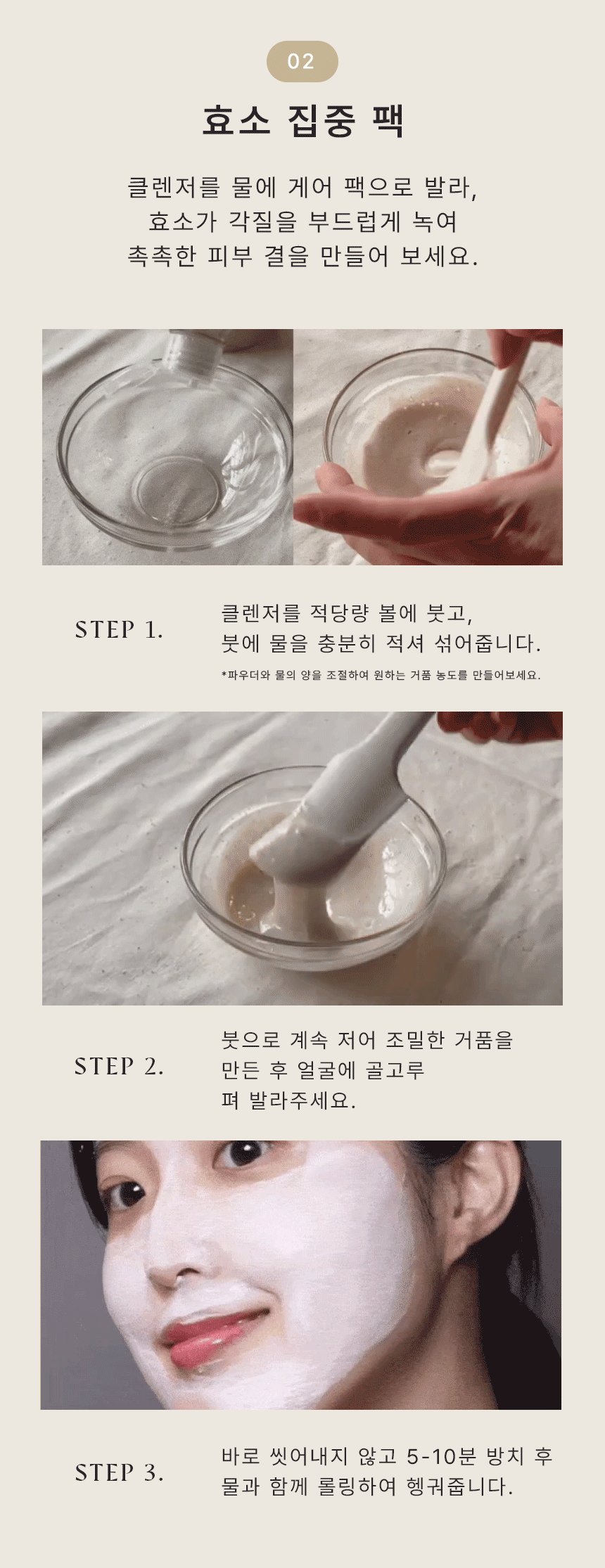 02

효소 집중 팩

클렌저를 물에 게어 팩으로 발라,
효소가 각질을 부드럽게 녹여
촉촉한 피부 결을 만들어 보세요.

STEP 1.

클렌저를 적당량 볼에 붓고,
붓에 물을 충분히 적셔 섞어줍니다.

*파우더와 물의 양을 조절하여 원하는 거품 농도를 만들어보세요.

STEP 2.

붓으로 계속 저어 조밀한 거품을
만든 후 얼굴에 골고루
펴 발라주세요.

STEP 3.

바로 씻어내지 않고 5-10분 방치 후
물과 함께 롤링하여 헹궈줍니다.