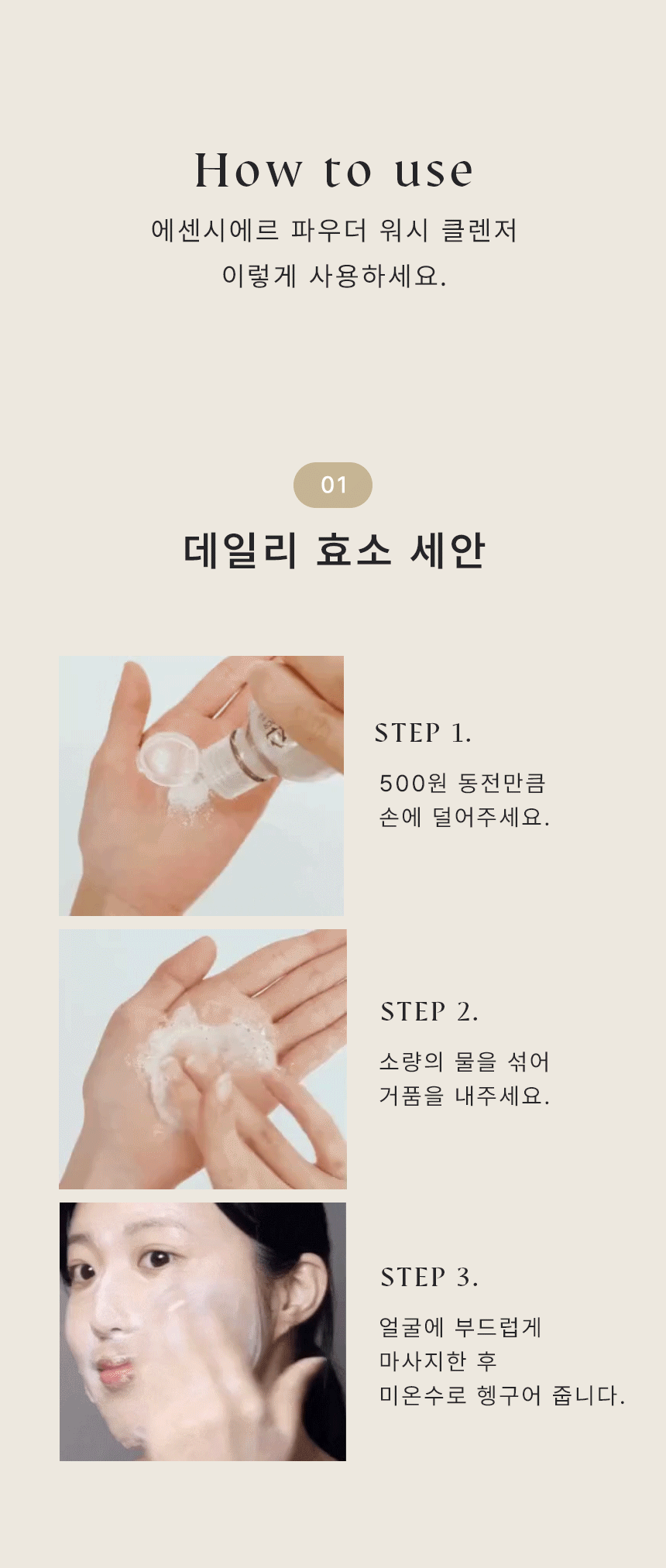 How to use
에센시에르 파우더 워시 클렌저
이렇게 사용하세요.

01
데일리 효소 세안

STEP 1.
500원 동전만큼
손에 덜어주세요.

STEP 2.
소량의 물을 섞어
거품을 내주세요.

STEP 3.
얼굴에 부드럽게
마사지한 후
미온수로 헹구어 줍니다.