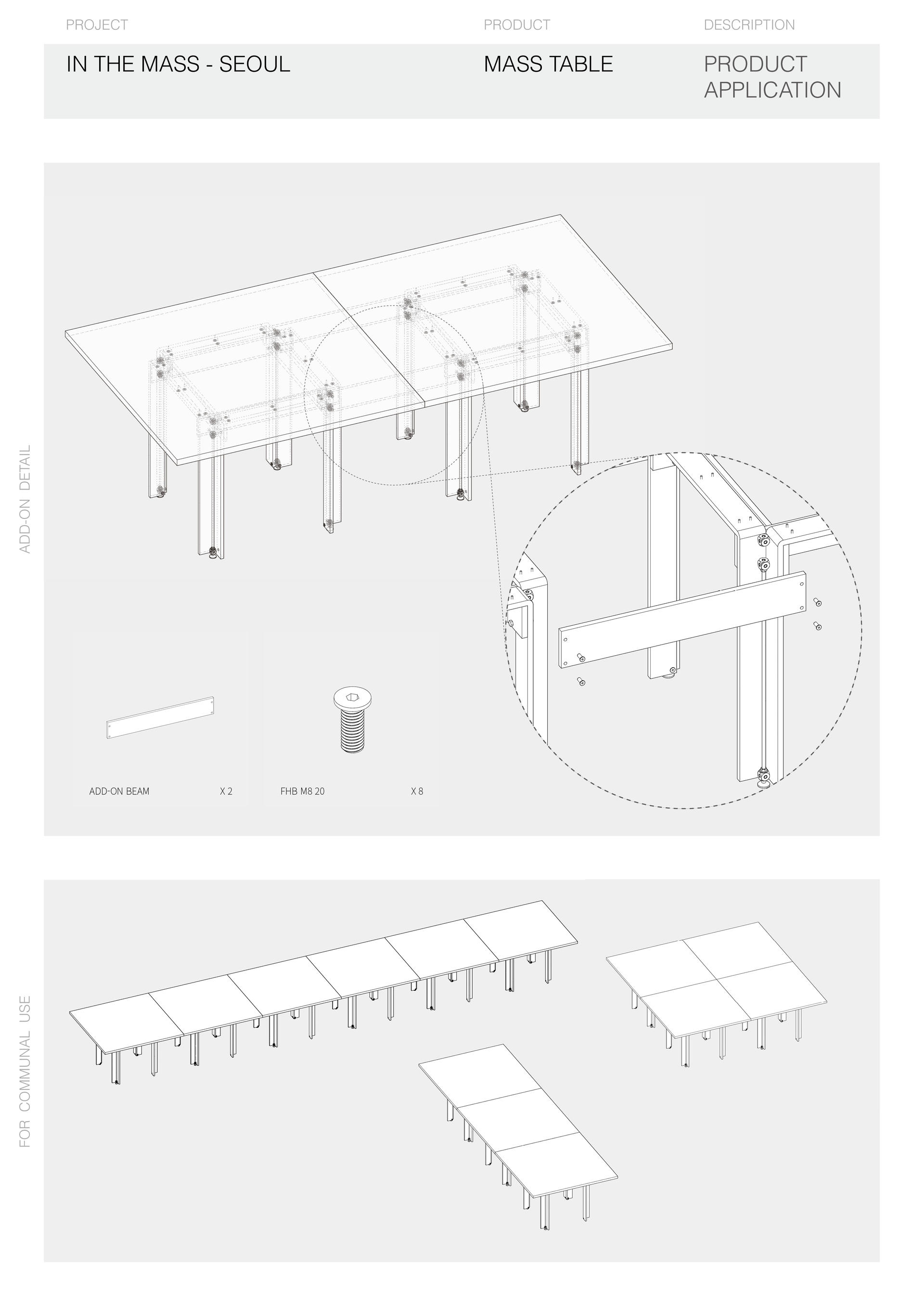 PROJECT

IN THE MASS - SEOUL

PRODUCT

MASS TABLE

DESCRIPTION

PRODUCT APPLICATION

ADD-ON DETAIL

ADD-ON BEAM X 2

FHB M8 20 X 8

FOR COMMUNAL USE