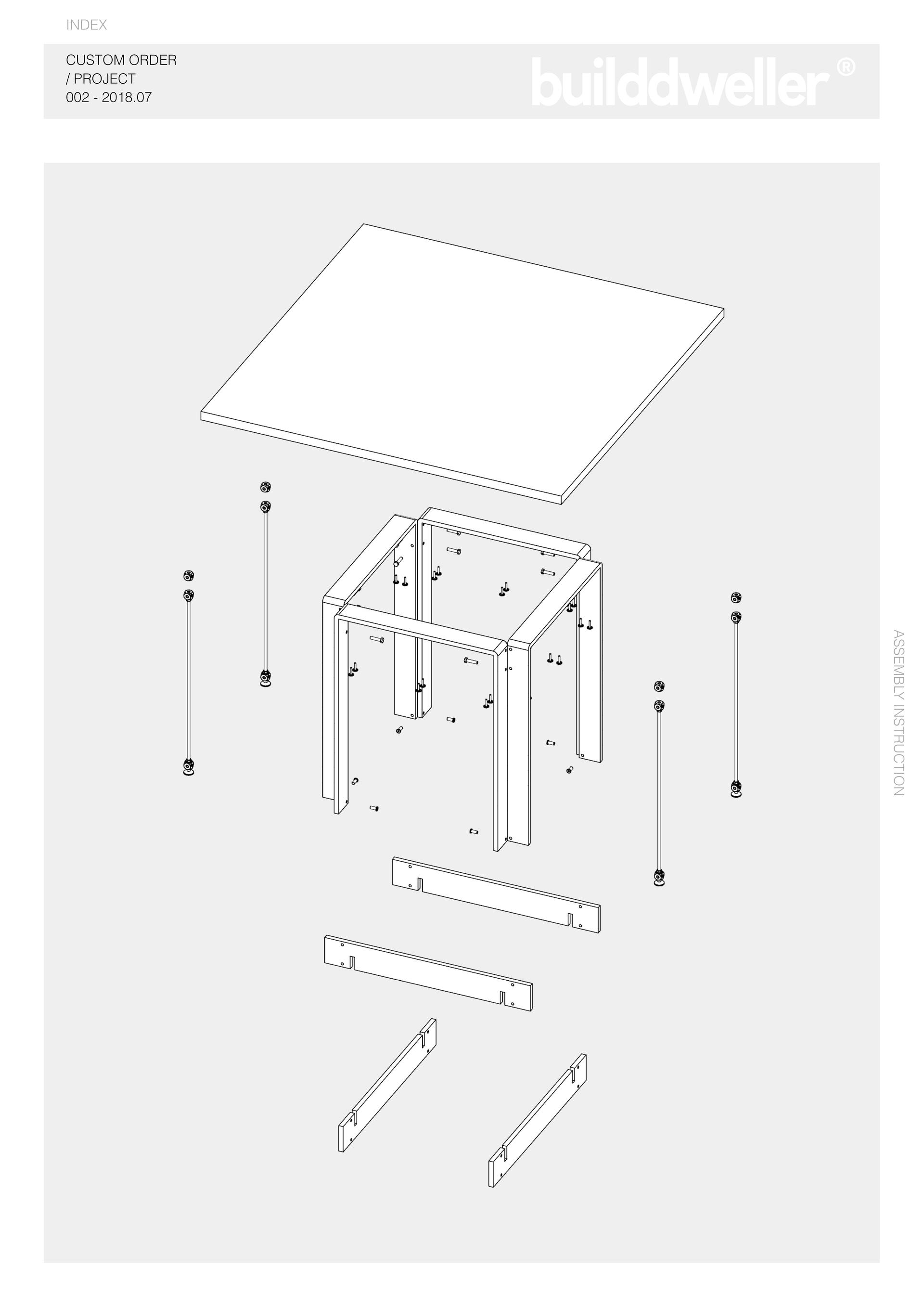 INDEX

CUSTOM ORDER
/ PROJECT
002 - 2018.07

builddweller®

ASSEMBLY INSTRUCTION