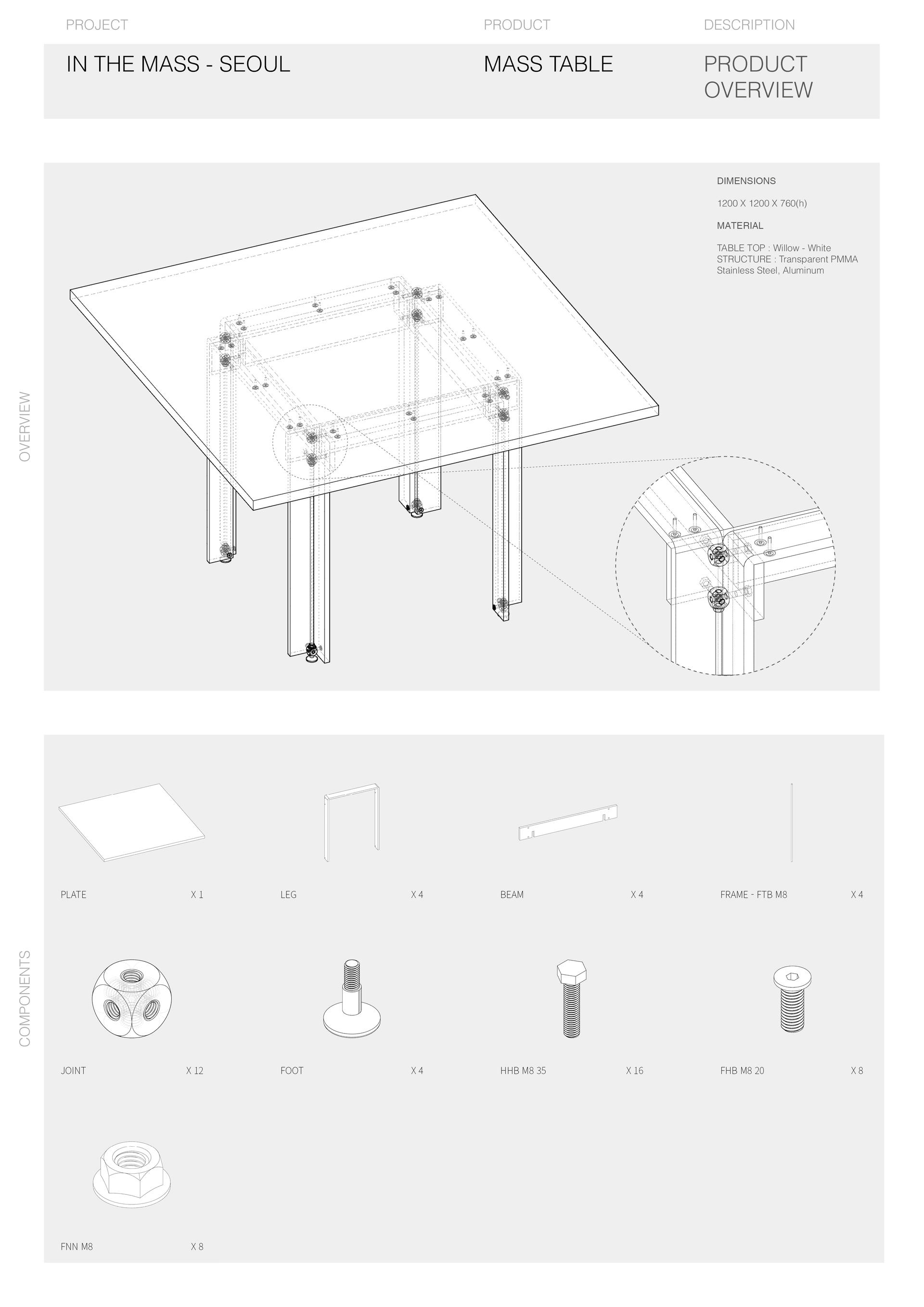 PROJECT

IN THE MASS - SEOUL

PRODUCT

MASS TABLE

DESCRIPTION

PRODUCT OVERVIEW

OVERVIEW

DIMENSIONS

1200 X 1200 X 760(h)

MATERIAL

TABLE TOP : Willow - White
STRUCTURE : Transparent PMMA
Stainless Steel, Aluminum

COMPONENTS

PLATE X 1

LEG X 4

BEAM X 4

FRAME - FTB M8 X 4

JOINT X 12

FOOT X 4

HHB M8 35 X 16

FHB M8 20 X 8

FNN M8 X 8