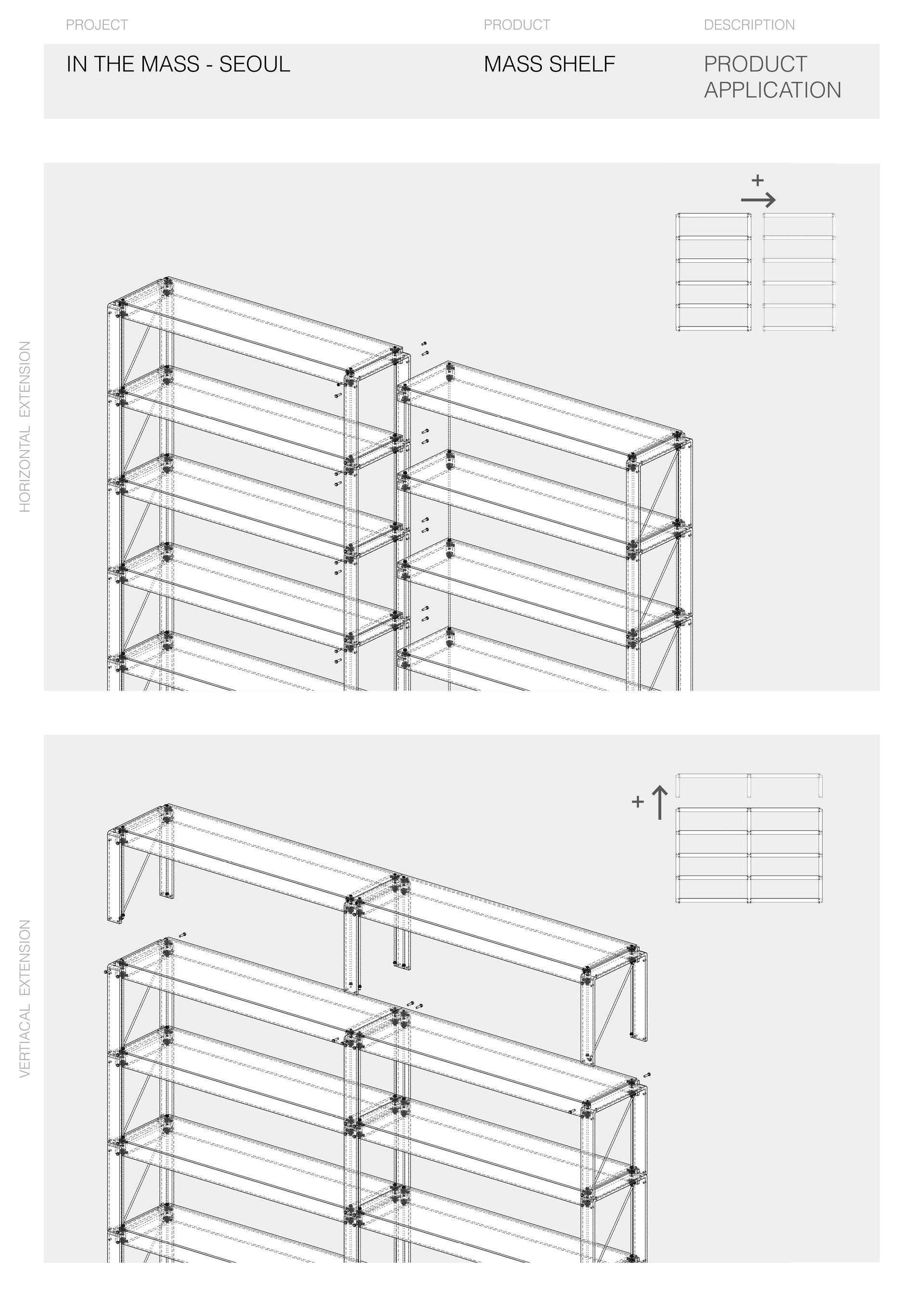 PROJECT

IN THE MASS - SEOUL

PRODUCT

MASS SHELF

DESCRIPTION

PRODUCT APPLICATION

HORIZONTAL EXTENSION

+

VERTIACAL EXTENSION

+