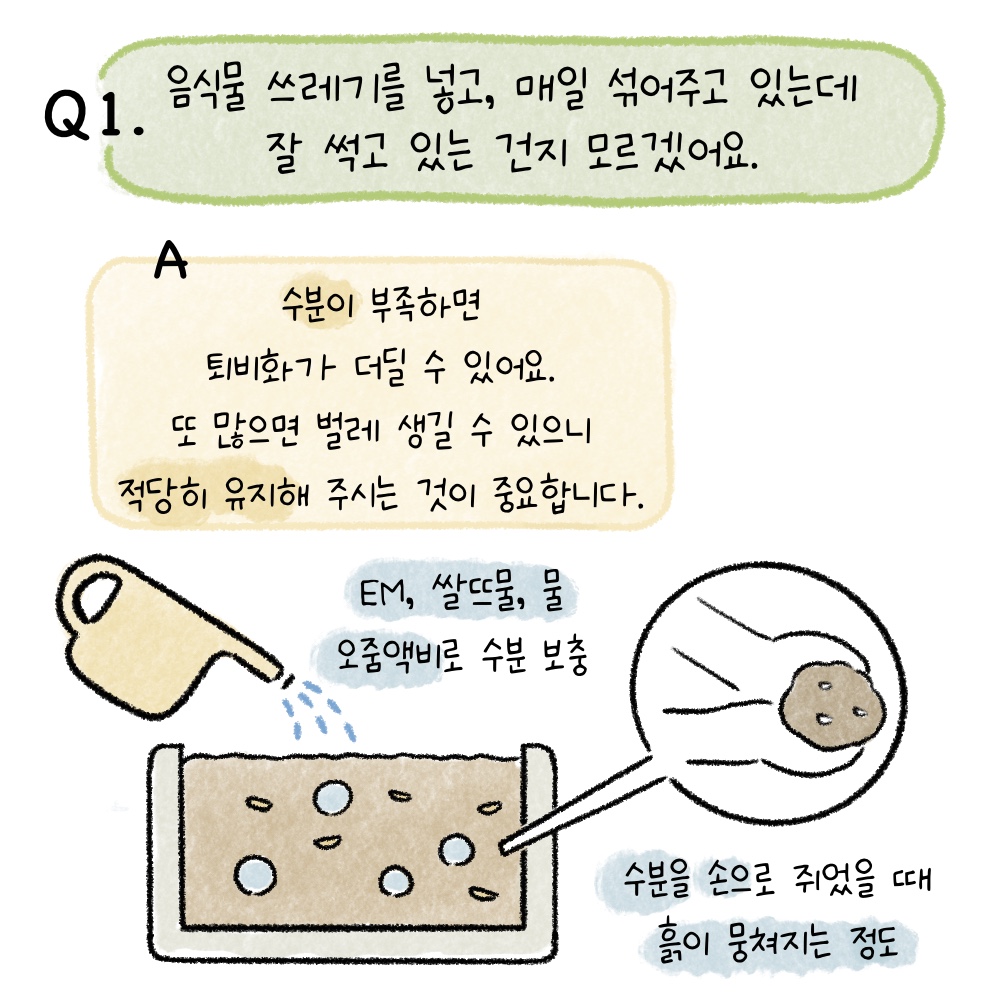 Q1. 음식물 쓰레기를 넣고, 매일 섞어주고 있는데 잘 썩고 있는 건지 모르겠어요.

A

수분이 부족하면 퇴비화가 더딜 수 있어요. 또 많으면 벌레 생길 수 있으니 적당히 유지해 주시는 것이 중요합니다.

EM, 쌀뜨물, 물 오줌액비로 수분 보충

수분을 손으로 쥐었을 때 흙이 뭉쳐지는 정도