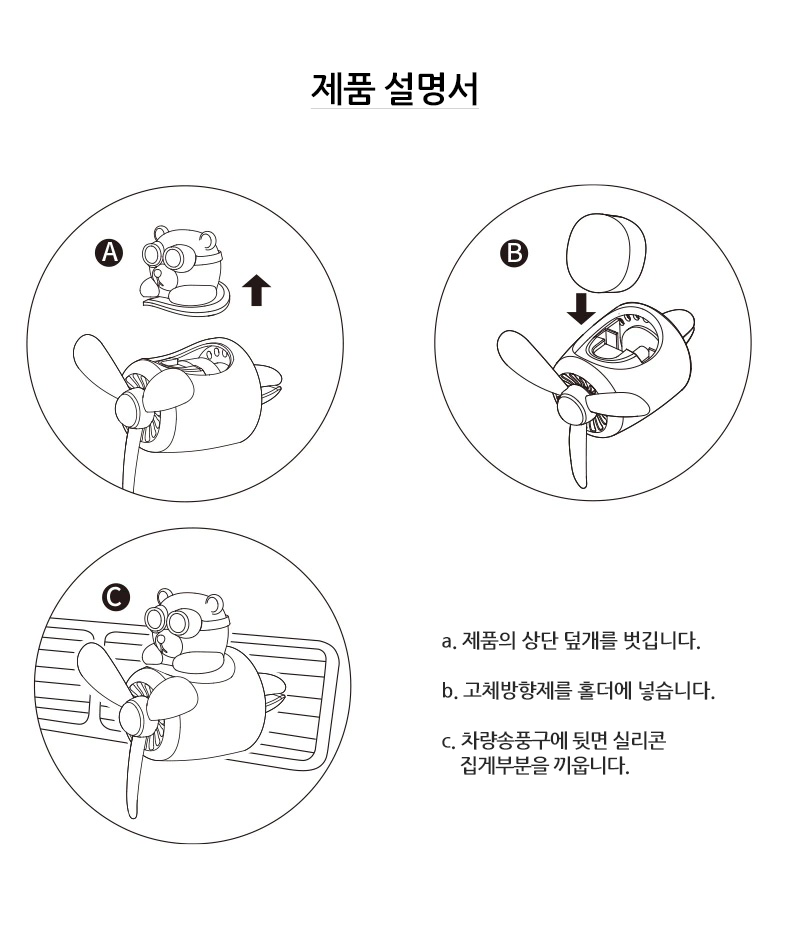 제품 설명서

A

B

C

a. 제품의 상단 덮개를 벗깁니다.

b. 고체방향제를 홀더에 넣습니다.

c. 차량송풍구에 뒷면 실리콘 집게부분을 끼웁니다.