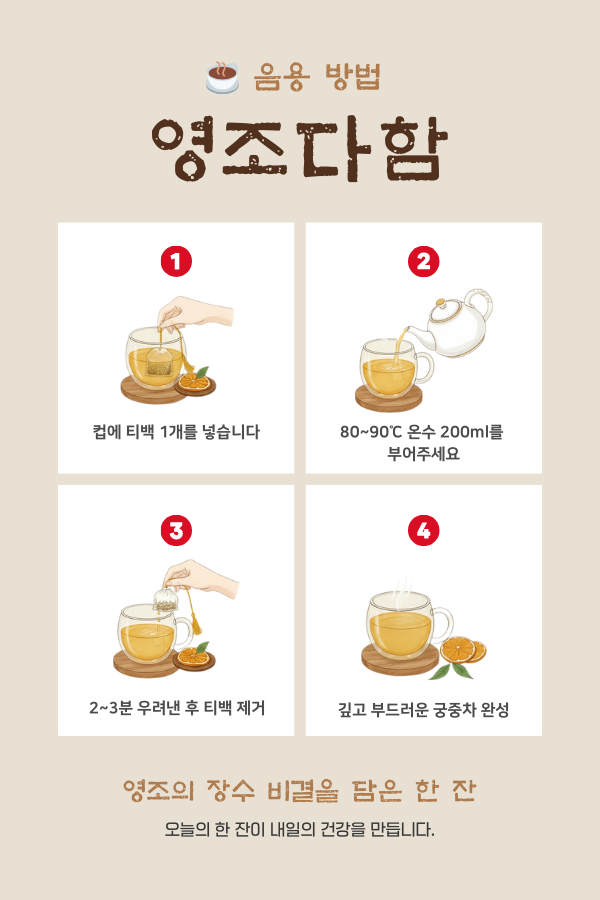 음용 방법

영조다함

1

컵에 티백 1개를 넣습니다

2

80~90℃ 온수 200ml를 부어주세요

3

2~3분 우려낸 후 티백 제거

4

깊고 부드러운 궁중차 완성

영조의 장수 비결을 담은 한 잔

오늘의 한 잔이 내일의 건강을 만듭니다.