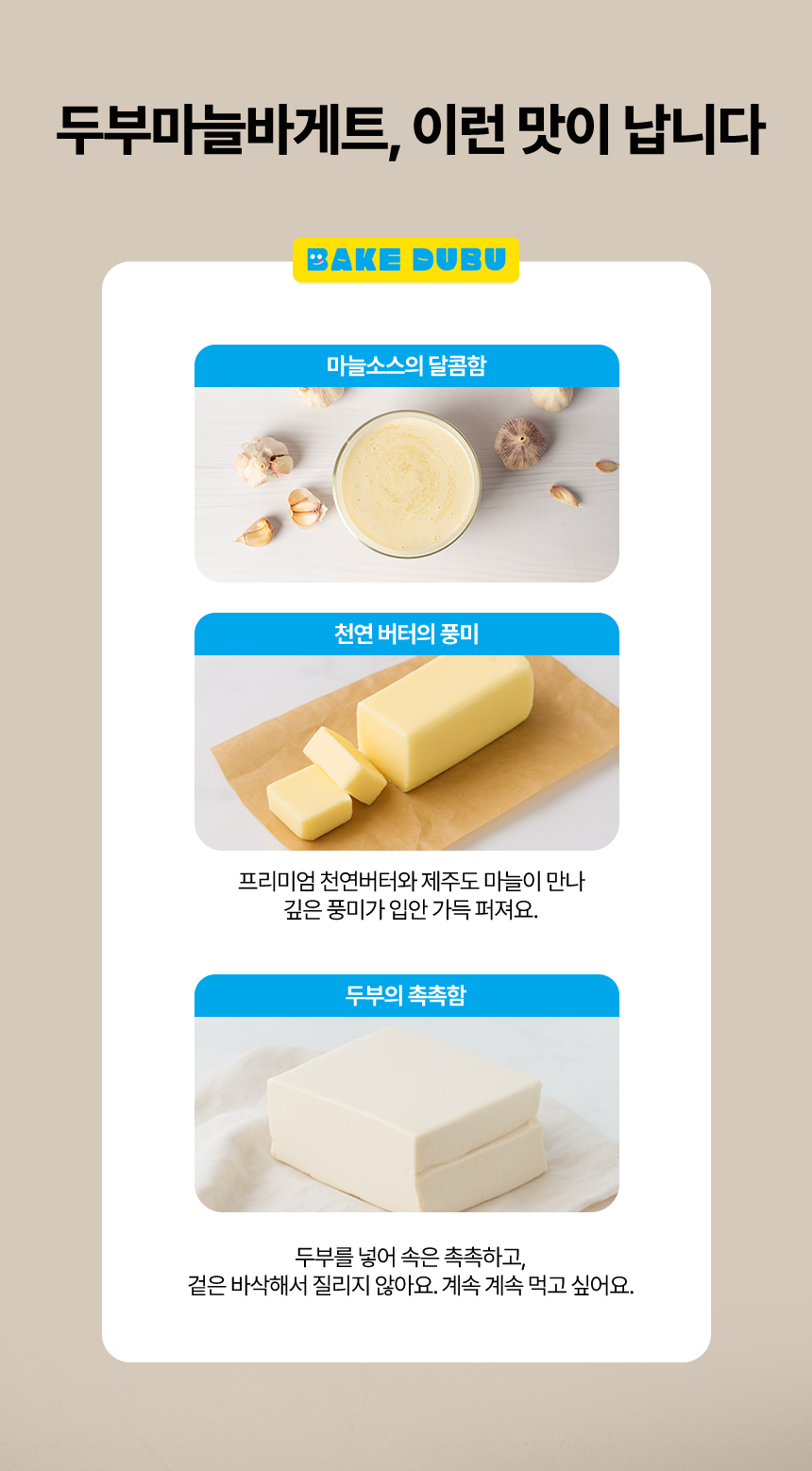 두부마늘바게트, 이런 맛이 납니다

BAKE DUBU

마늘소스의 달콤함

천연 버터의 풍미

프리미엄 천연버터와 제주도 마늘이 만나
깊은 풍미가 입안 가득 퍼져요.

두부의 촉촉함

두부를 넣어 속은 촉촉하고,
겉은 바삭해서 질리지 않아요. 계속 계속 먹고 싶어요.