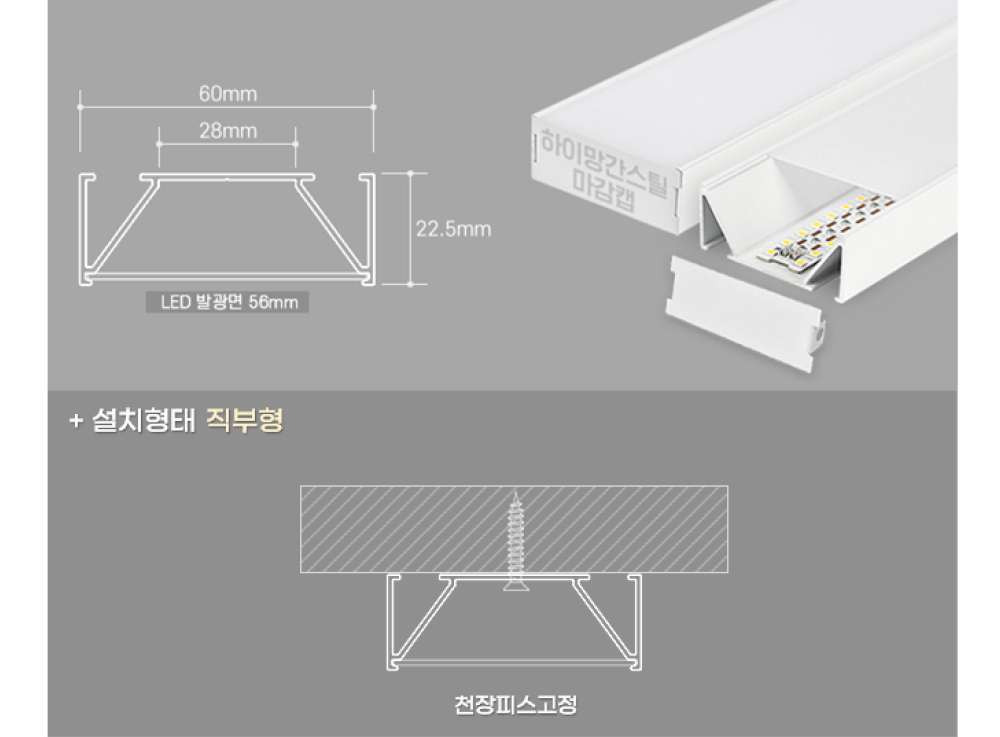 60mm

28mm

22.5mm

LED 발광면 56mm

하이망간스틸 마감캡

+ 설치형태 직부형

천장피스고정